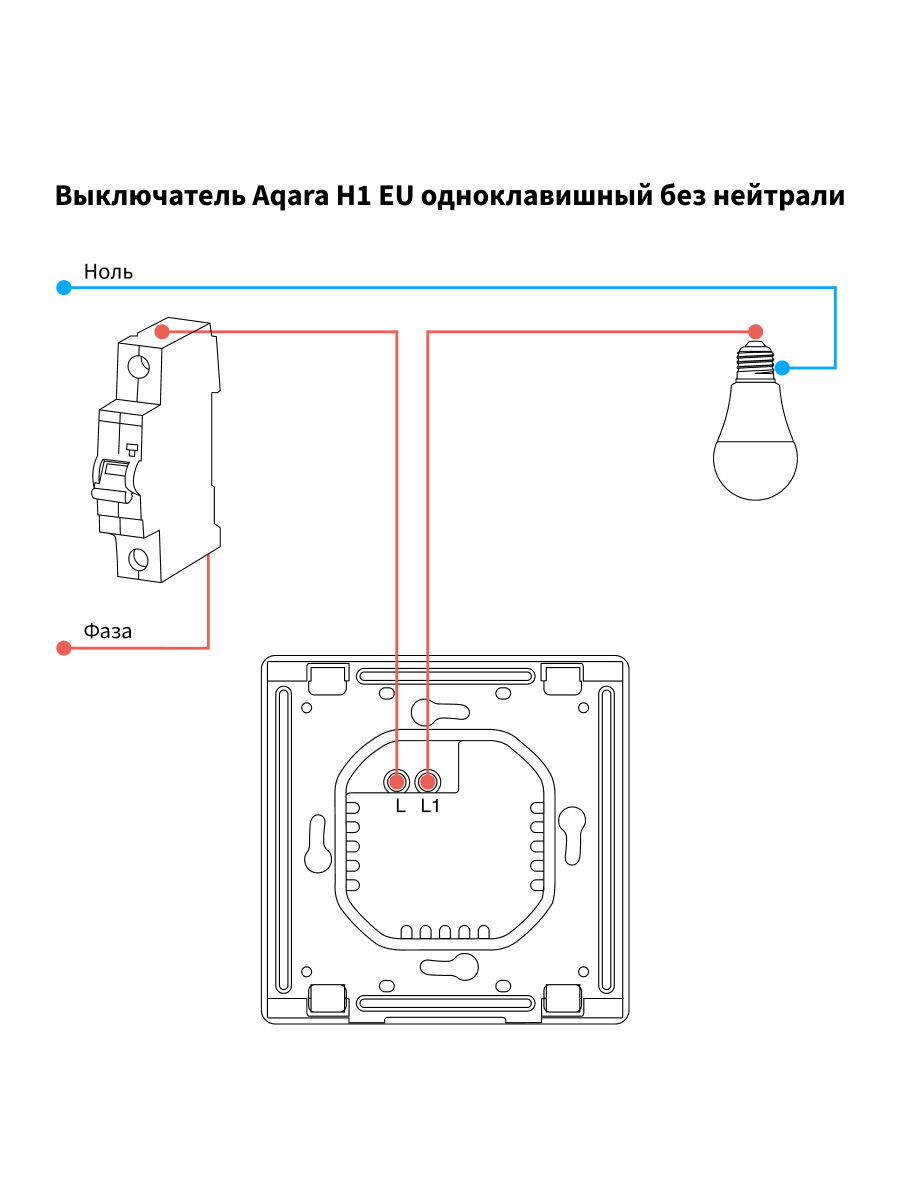 Выключатель Aqara H1 EU одноклавишный без нейтрали

Ноль

Фаза

L L1