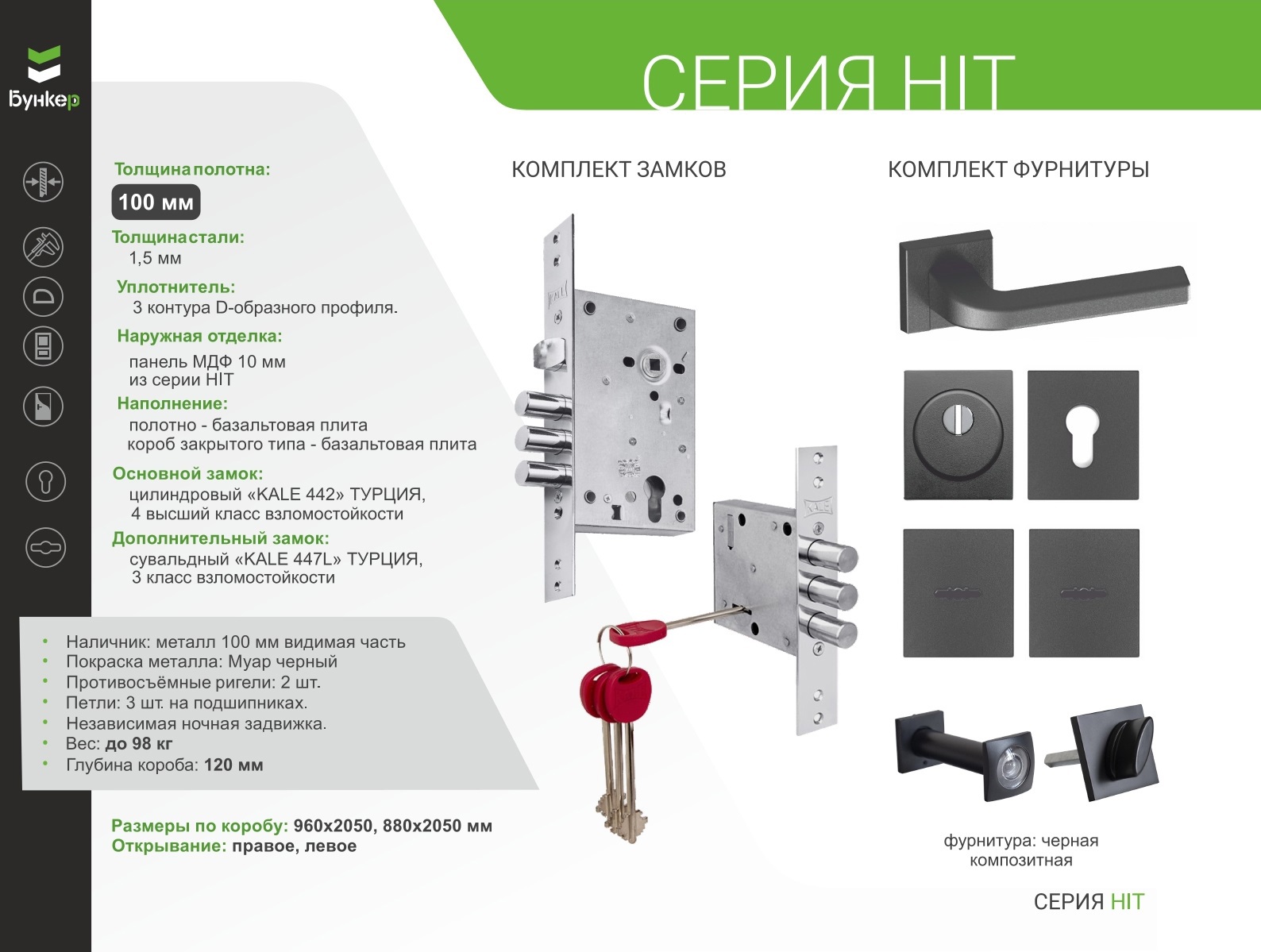 Бункер

СЕРИЯ HIT

Толщина полотна:
100 мм
Толщина стали:
1,5 мм
Уплотнитель:
3 контура D-образного профиля.
Наружная отделка:
панель МДФ 10 мм из серии HIT
Наполнение:
полотно - базальтовая плита
короб закрытого типа - базальтовая плита
Основной замок:
цилиндровый «KALE 442» ТУРЦИЯ,
4 высший класс взломостойкости
Дополнительный замок:
сувальдный «KALE 447L» ТУРЦИЯ,
3 класс взломостойкости

• Наличник: металл 100 мм видимая часть
• Покраска металла: Муар черный
• Противосъёмные ригели: 2 шт.
• Петли: 3 шт. на подшипниках.
• Независимая ночная задвижка.
• Вес: до 98 кг
• Глубина короба: 120 мм

Размеры по коробу: 960х2050, 880х2050 мм
Открывание: правое, левое

КОМПЛЕКТ ЗАМКОВ

КОМПЛЕКТ ФУРНИТУРЫ

фурнитура: черная композитная

СЕРИЯ HIT