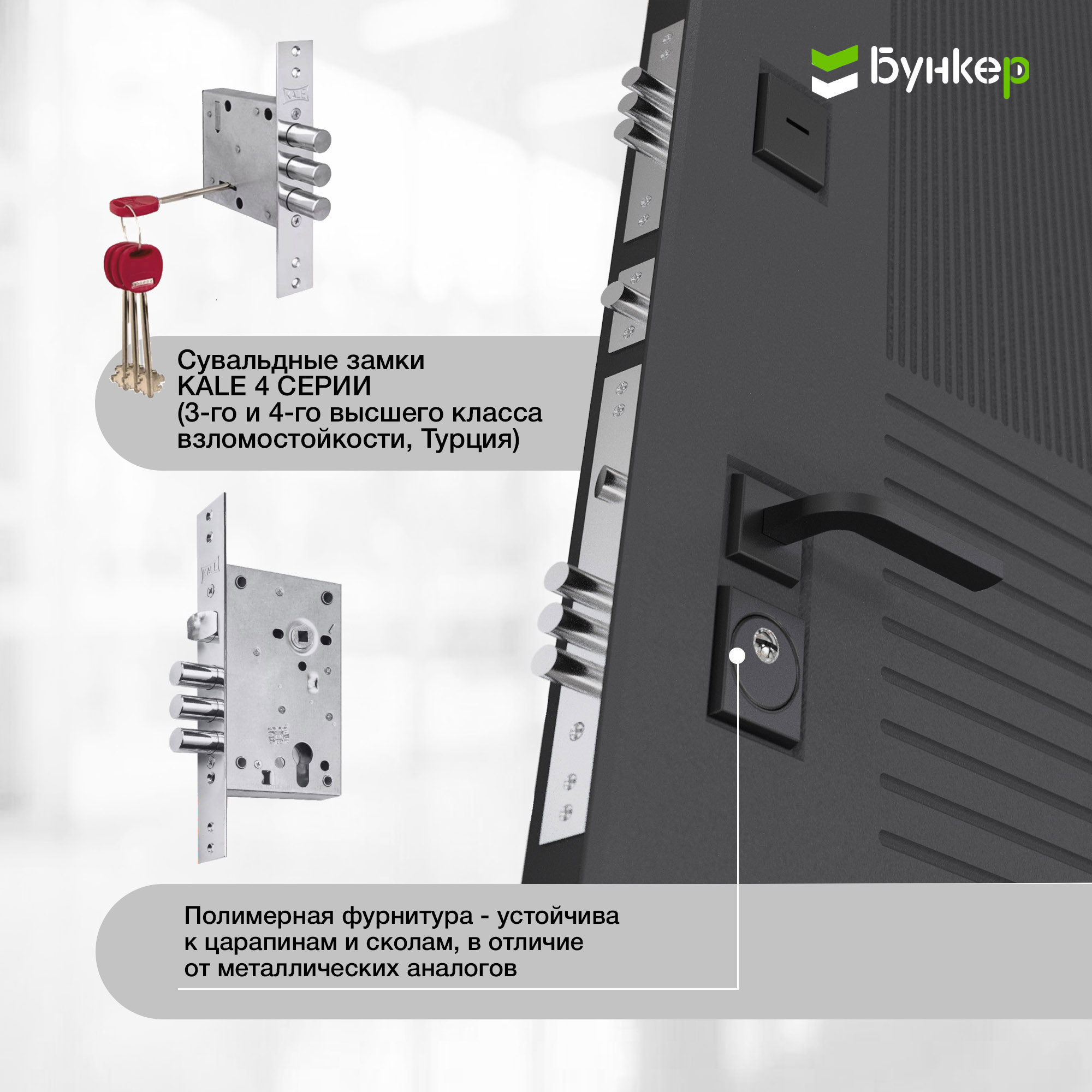 Бункер

KALE

Сувальдные замки
KALE 4 СЕРИИ
(3-го и 4-го высшего класса взломостойкости, Турция)

KALE

Полимерная фурнитура - устойчива к царапинам и сколам, в отличие от металлических аналогов