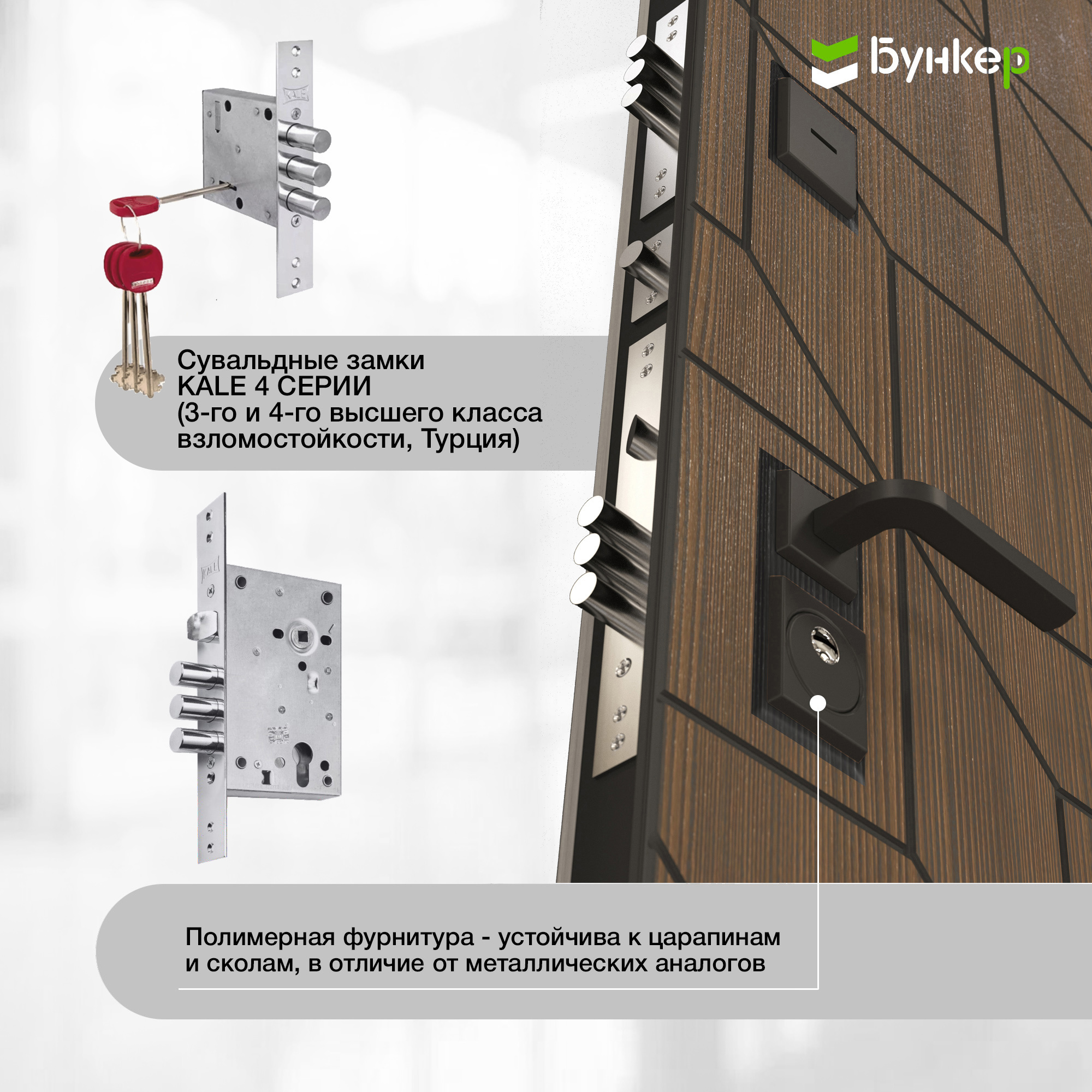 Бункер

KALE

Сувальдные замки
KALE 4 СЕРИИ
(3-го и 4-го высшего класса взломостойкости, Турция)

KALE

Полимерная фурнитура - устойчива к царапинам и сколам, в отличие от металлических аналогов