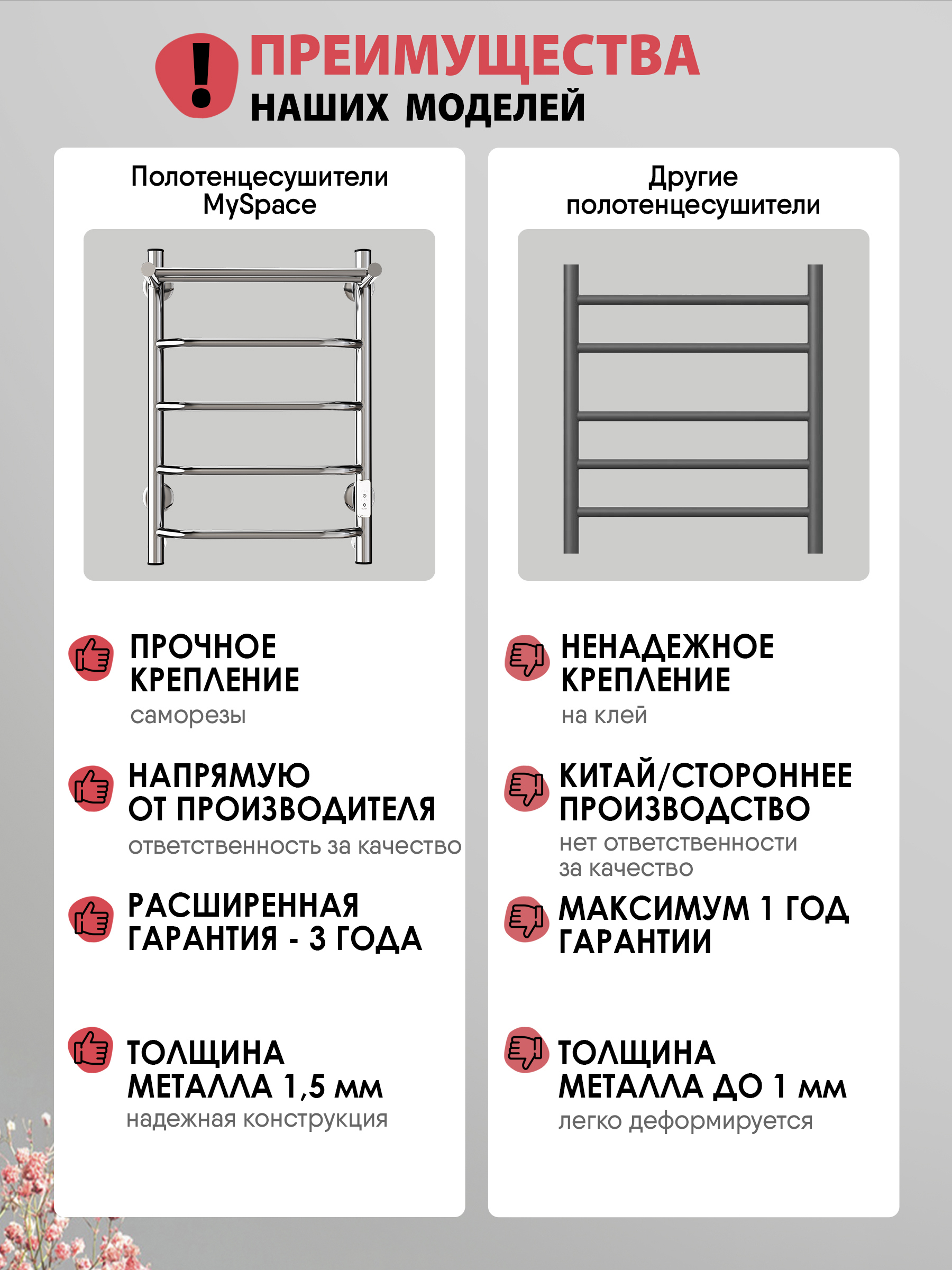 ПРЕИМУЩЕСТВА
НАШИХ МОДЕЛЕЙ

Полотенцесушители MySpace

ПРОЧНОЕ КРЕПЛЕНИЕ
саморезы

НАПРЯМУЮ ОТ ПРОИЗВОДИТЕЛЯ
ответственность за качество

РАСШИРЕННАЯ ГАРАНТИЯ - 3 ГОДА

ТОЛЩИНА МЕТАЛЛА 1,5 мм
надежная конструкция

Другие полотенцесушители

НЕНАДЕЖНОЕ КРЕПЛЕНИЕ
на клей

КИТАЙ/СТОРОННЕЕ ПРОИЗВОДСТВО
нет ответственности за качество

МАКСИМУМ 1 ГОД ГАРАНТИИ

ТОЛЩИНА МЕТАЛЛА ДО 1 мм
легко деформируется