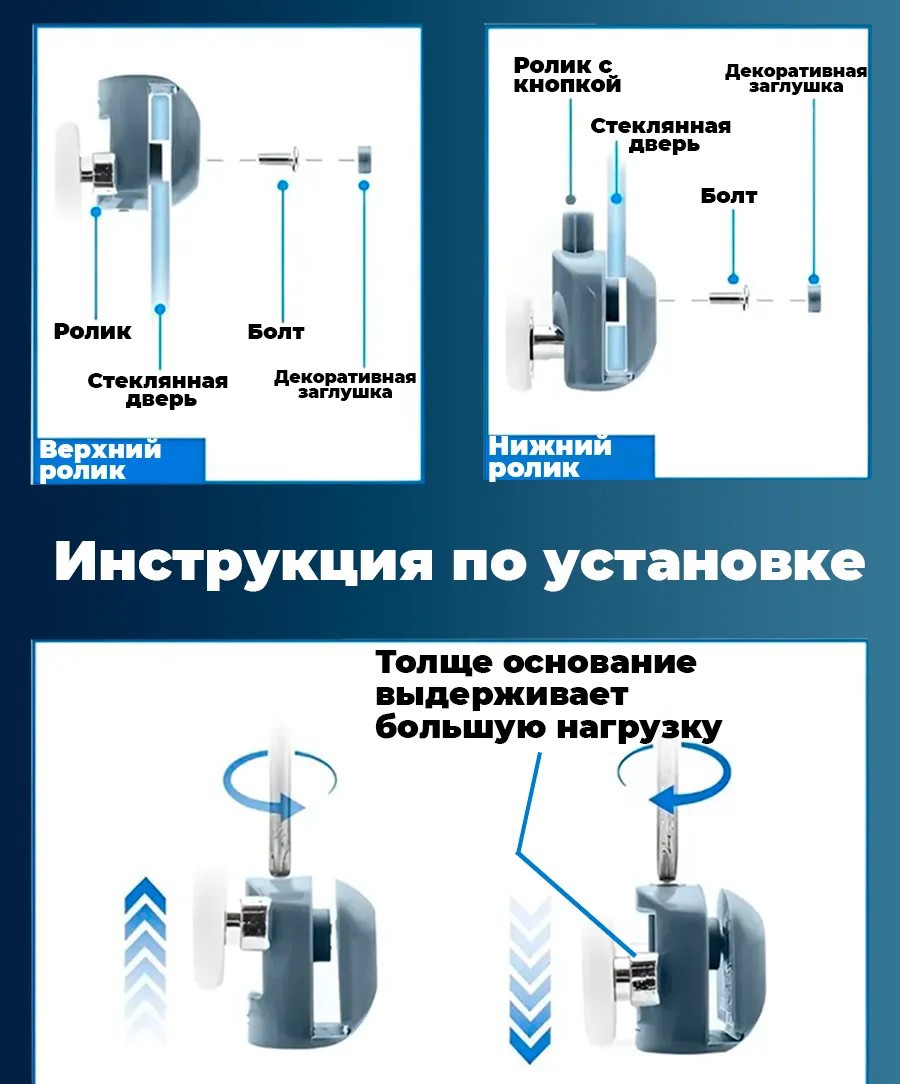 Ролик

Стеклянная дверь

Болт

Декоративная заглушка

Верхний ролик

Ролик с кнопкой

Стеклянная дверь

Болт

Декоративная заглушка

Нижний ролик

Инструкция по установке

Толще основание выдерживает большую нагрузку