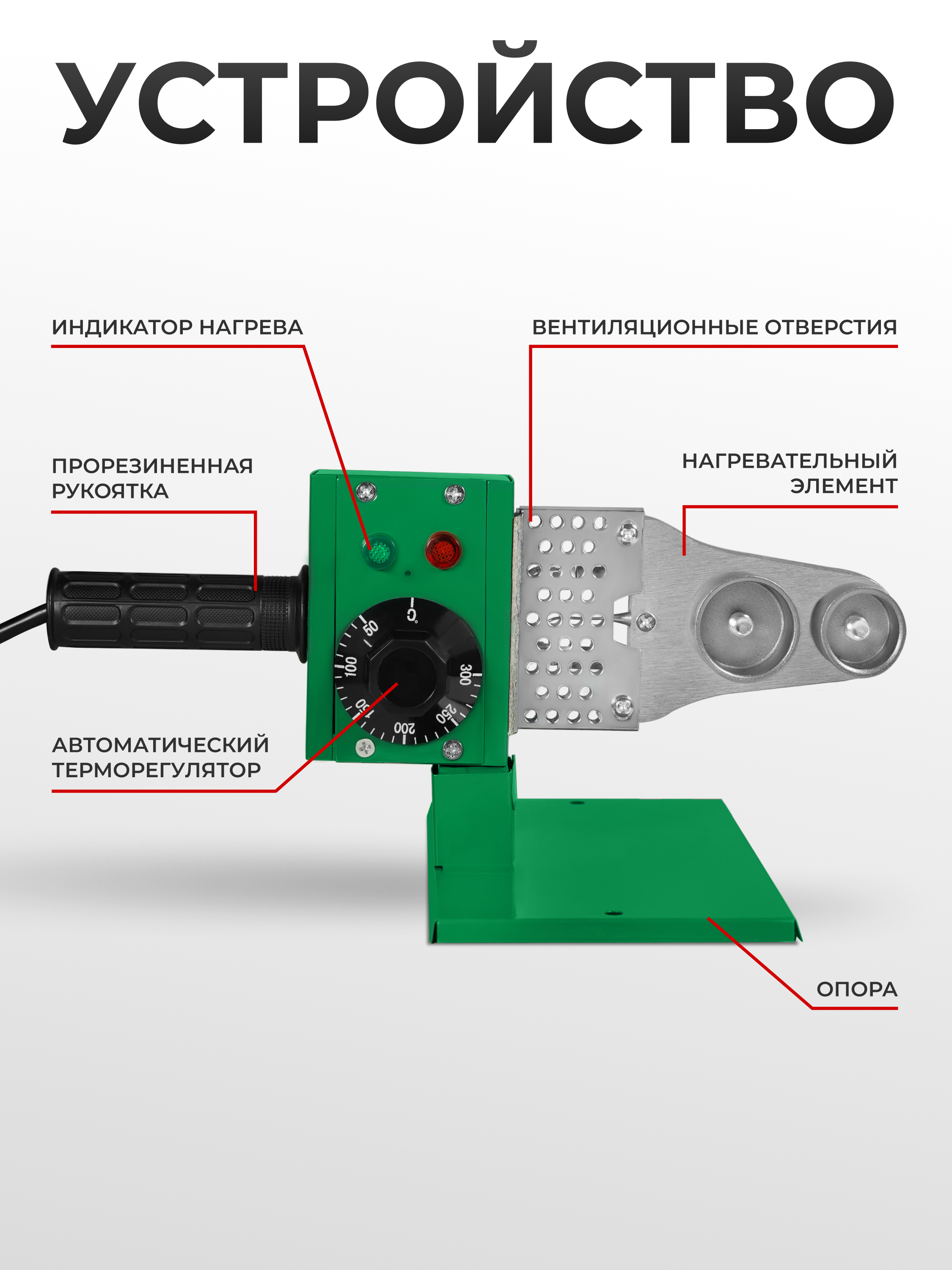 УСТРОЙСТВО

ИНДИКАТОР НАГРЕВА

ВЕНТИЛЯЦИОННЫЕ ОТВЕРСТИЯ

ПРОРЕЗИНЕННАЯ РУКОЯТКА

НАГРЕВАТЕЛЬНЫЙ ЭЛЕМЕНТ

°C 50 100 150 200 250 300

АВТОМАТИЧЕСКИЙ ТЕРМОРЕГУЛЯТОР

ОПОРА