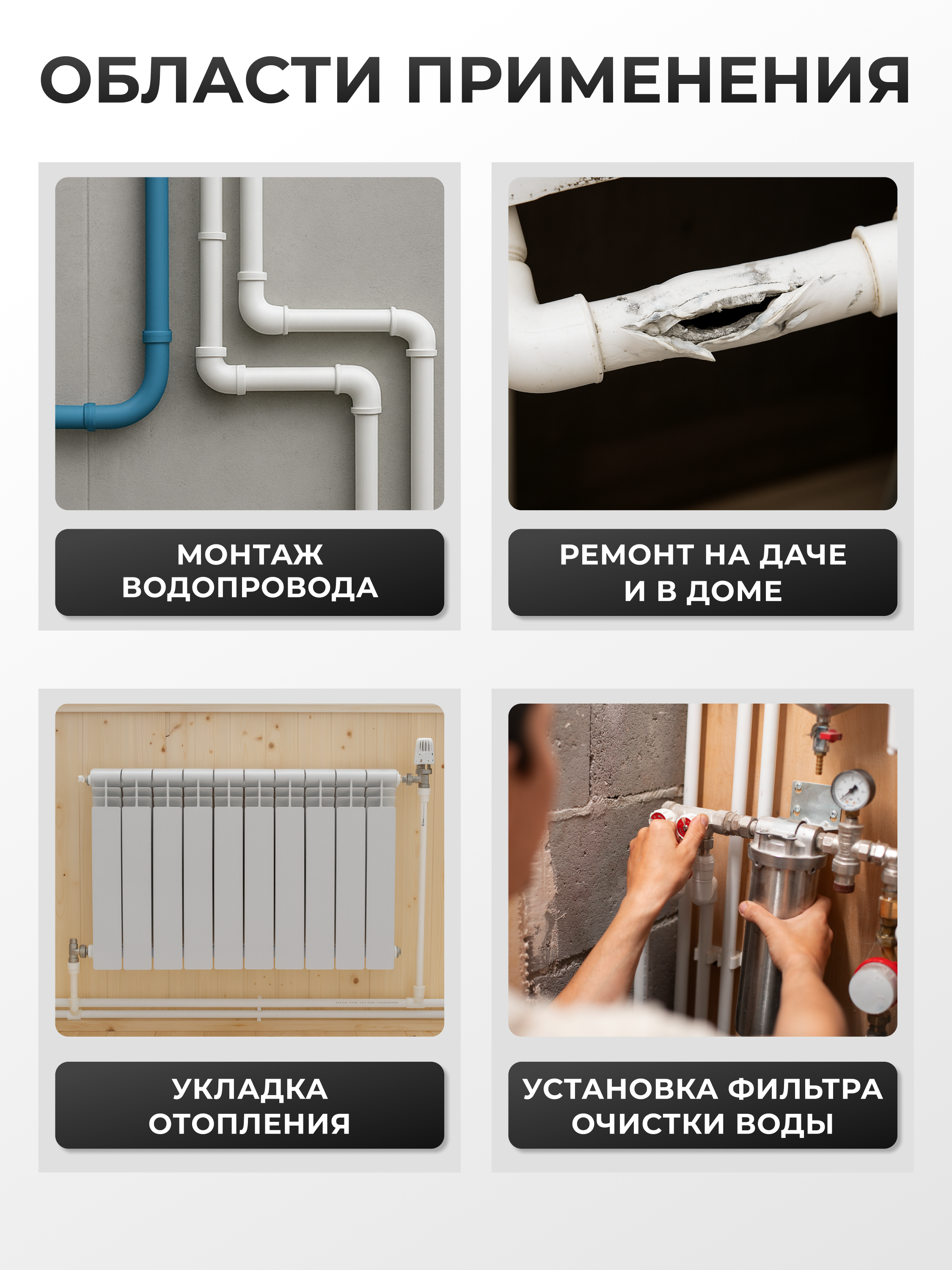 ОБЛАСТИ ПРИМЕНЕНИЯ

МОНТАЖ ВОДОПРОВОДА

РЕМОНТ НА ДАЧЕ И В ДОМЕ

УКЛАДКА ОТОПЛЕНИЯ

УСТАНОВКА ФИЛЬТРА ОЧИСТКИ ВОДЫ