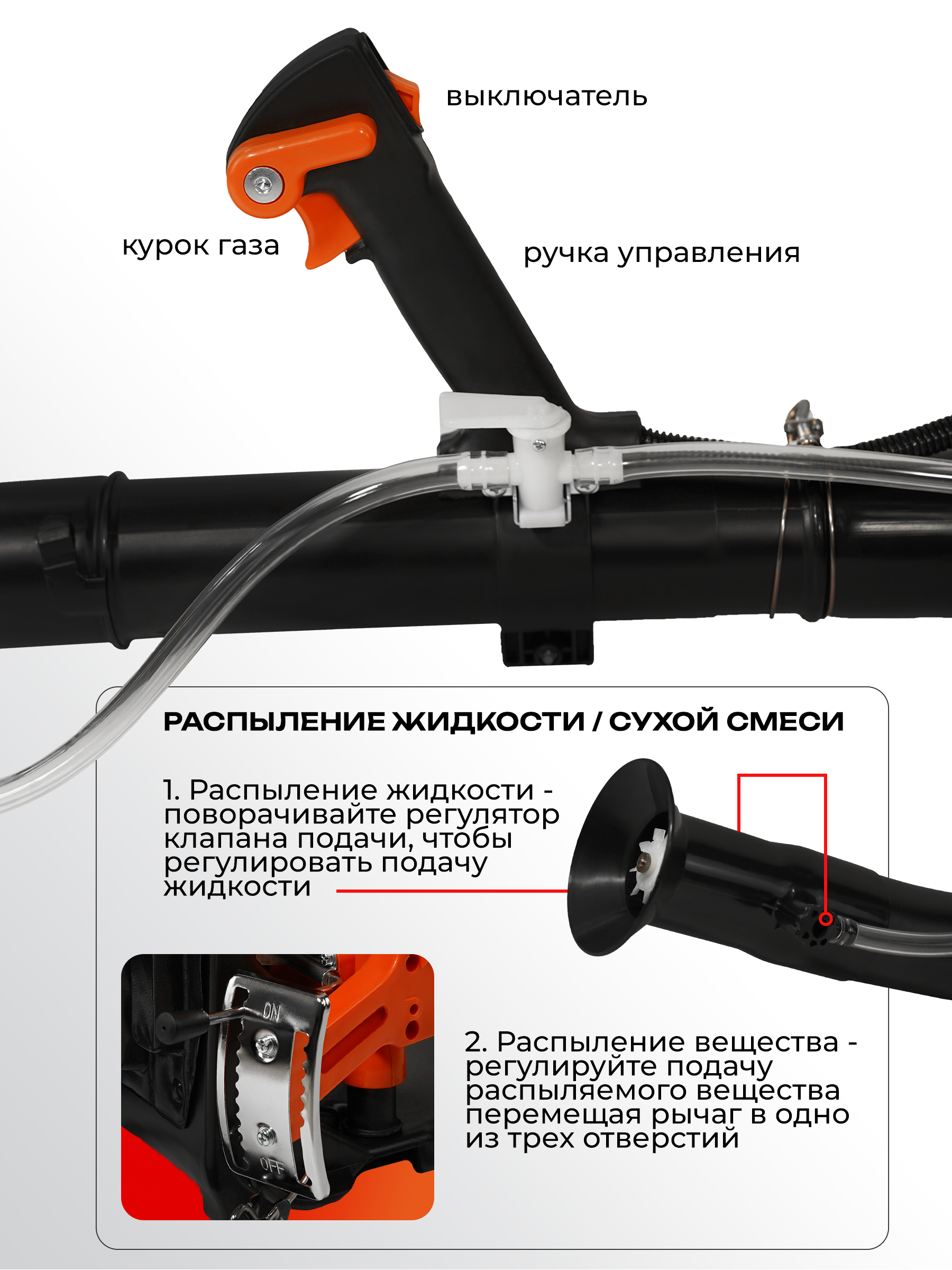 выключатель

курок газа

ручка управления

РАСПЫЛЕНИЕ ЖИДКОСТИ / СУХОЙ СМЕСИ

1. Распыление жидкости - поворачивайте регулятор клапана подачи, чтобы регулировать подачу жидкости

ON

OFF

2. Распыление вещества - регулируйте подачу распыляемого вещества перемещая рычаг в одно из трех отверстий