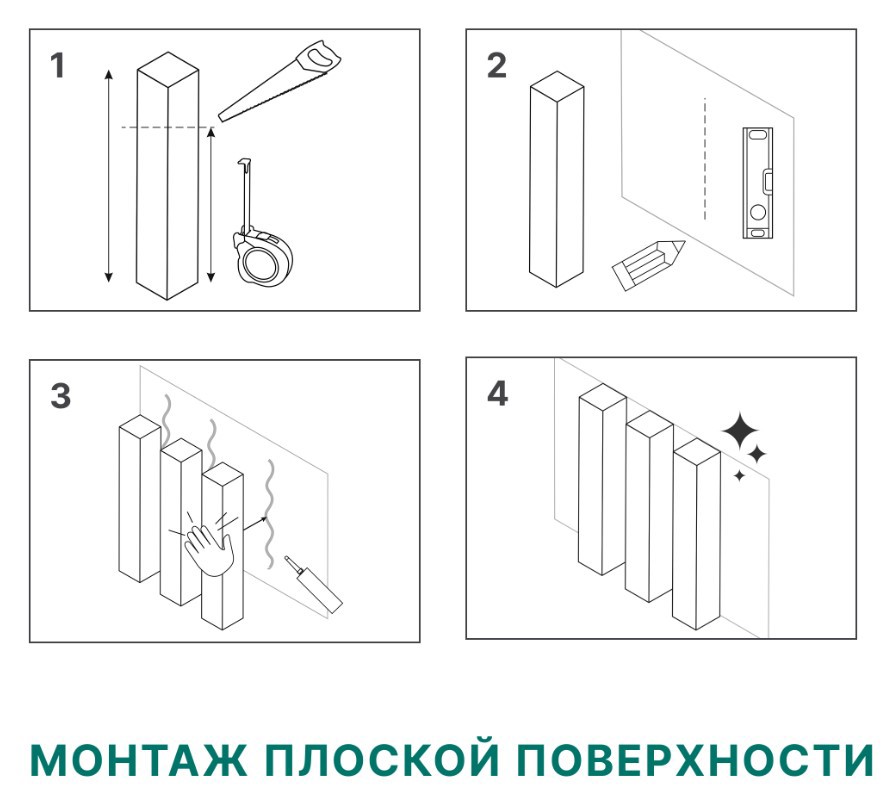 1

2

3

4

МОНТАЖ ПЛОСКОЙ ПОВЕРХНОСТИ