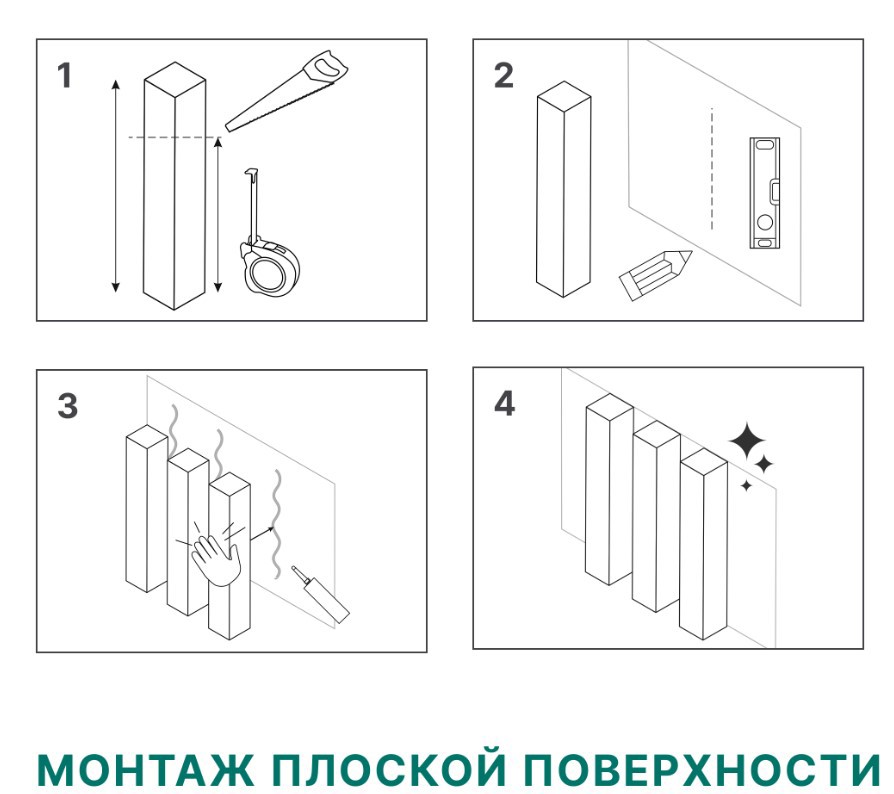 1

2

3

4

МОНТАЖ ПЛОСКОЙ ПОВЕРХНОСТИ