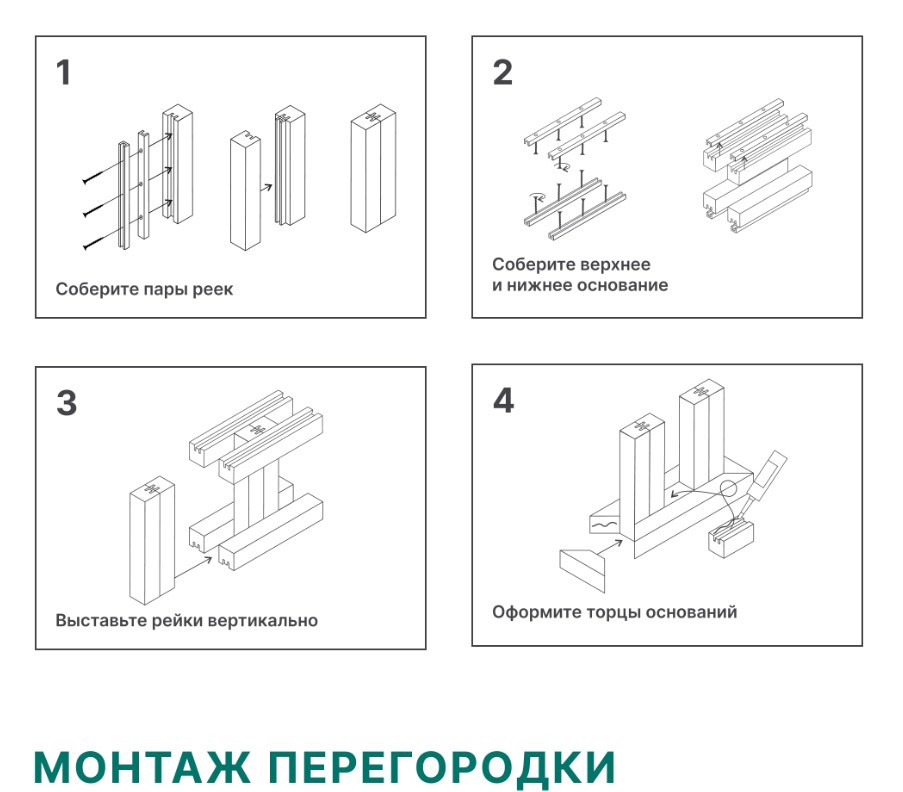 1

Соберите пары реек

2

Соберите верхнее
и нижнее основание

3

Выставьте рейки вертикально

4

Оформите торцы оснований

МОНТАЖ ПЕРЕГОРОДКИ