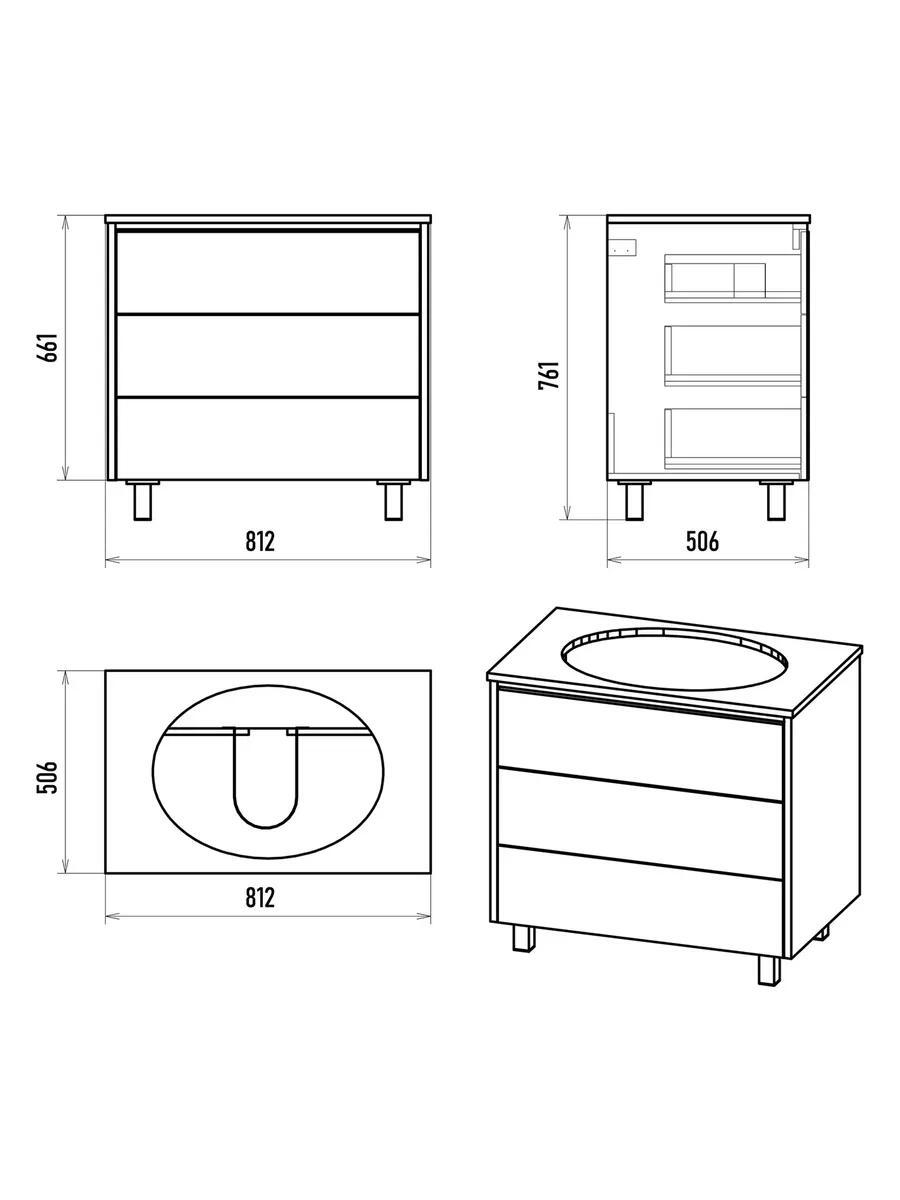 661

812

761

506

506

812