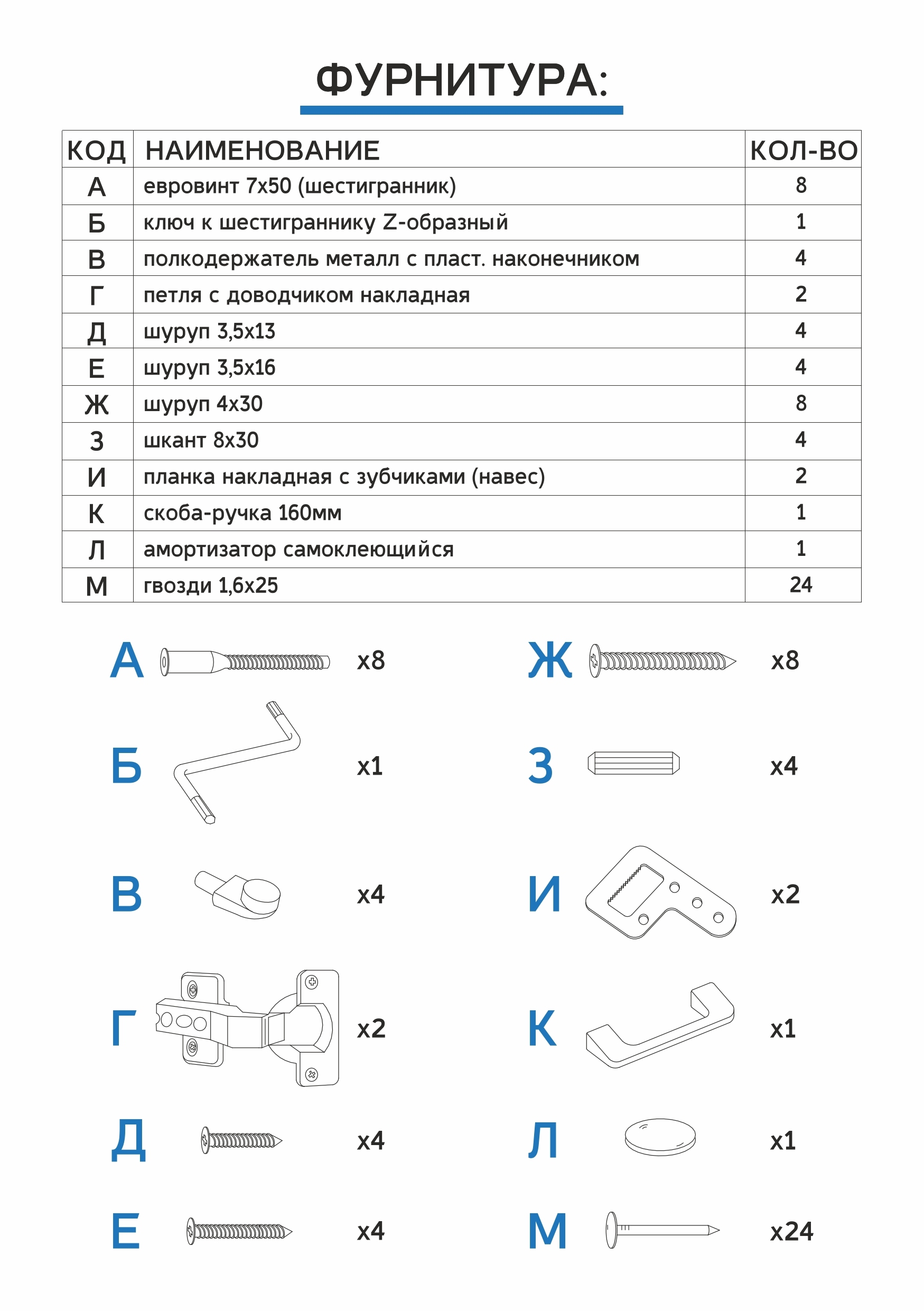 ФУРНИТУРА:

| КОД | НАИМЕНОВАНИЕ | КОЛ-ВО |
|---|---|---|
| А | евровинт 7х50 (шестигранник) | 8 |
| Б | ключ к шестиграннику Z-образный | 1 |
| В | полкодержатель металл с пласт. наконечником | 4 |
| Г | петля с доводчиком накладная | 2 |
| Д | шуруп 3,5х13 | 4 |
| Е | шуруп 3,5х16 | 4 |
| Ж | шуруп 4х30 | 8 |
| З | шкант 8х30 | 4 |
| И | планка накладная с зубчиками (навес) | 2 |
| К | скоба-ручка 160мм | 1 |
| Л | амортизатор самоклеющийся | 1 |
| М | гвозди 1,6х25 | 24 |

А x8
Б x1
В x4
Г x2
Д x4
Е x4

Ж x8
З x4
И x2
К x1
Л x1
М x24