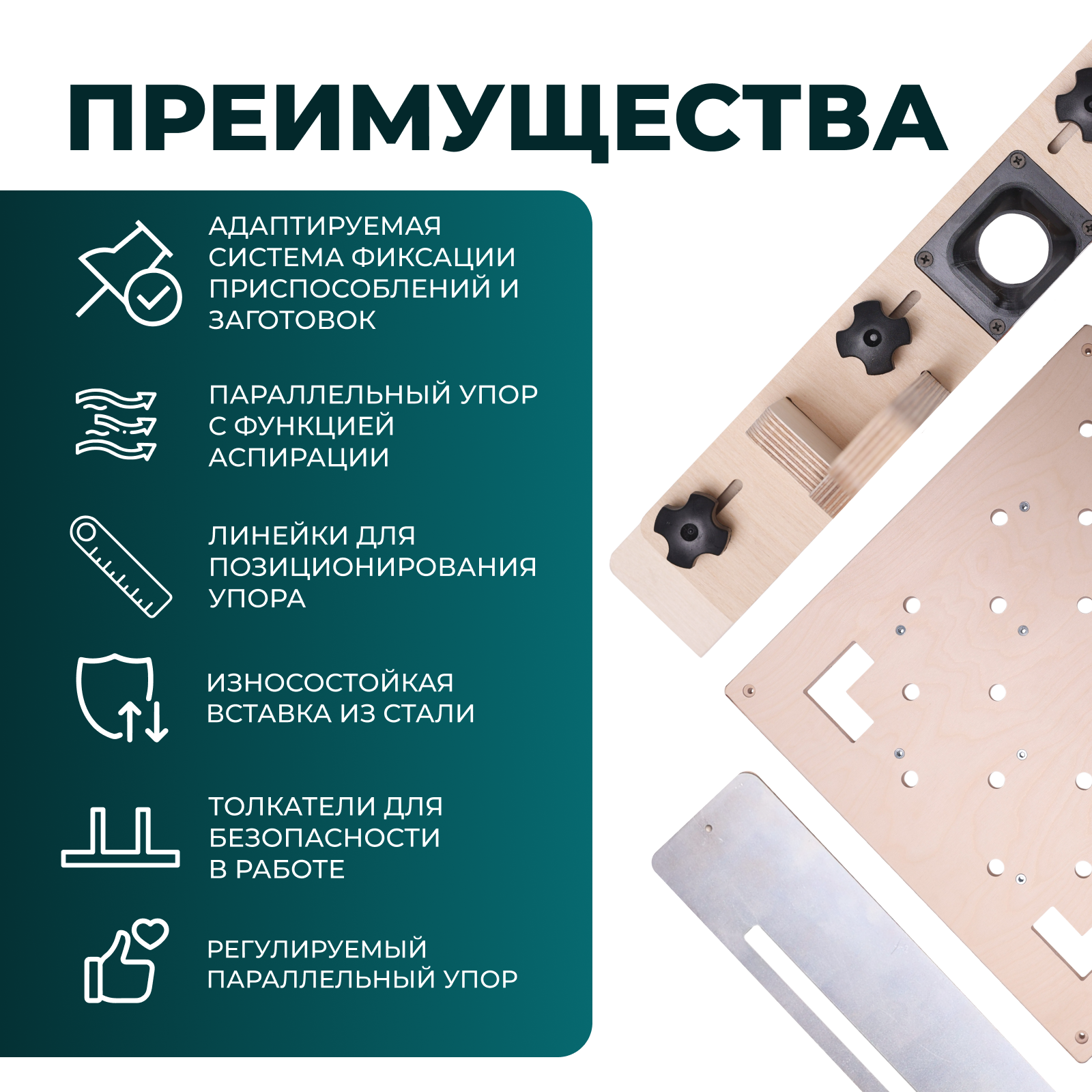 ПРЕИМУЩЕСТВА

АДАПТИРУЕМАЯ СИСТЕМА ФИКСАЦИИ ПРИСПОСОБЛЕНИЙ И ЗАГОТОВОК

ПАРАЛЛЕЛЬНЫЙ УПОР С ФУНКЦИЕЙ АСПИРАЦИИ

ЛИНЕЙКИ ДЛЯ ПОЗИЦИОНИРОВАНИЯ УПОРА

ИЗНОСОСТОЙКАЯ ВСТАВКА ИЗ СТАЛИ

ТОЛКАТЕЛИ ДЛЯ БЕЗОПАСНОСТИ В РАБОТЕ

РЕГУЛИРУЕМЫЙ ПАРАЛЛЕЛЬНЫЙ УПОР