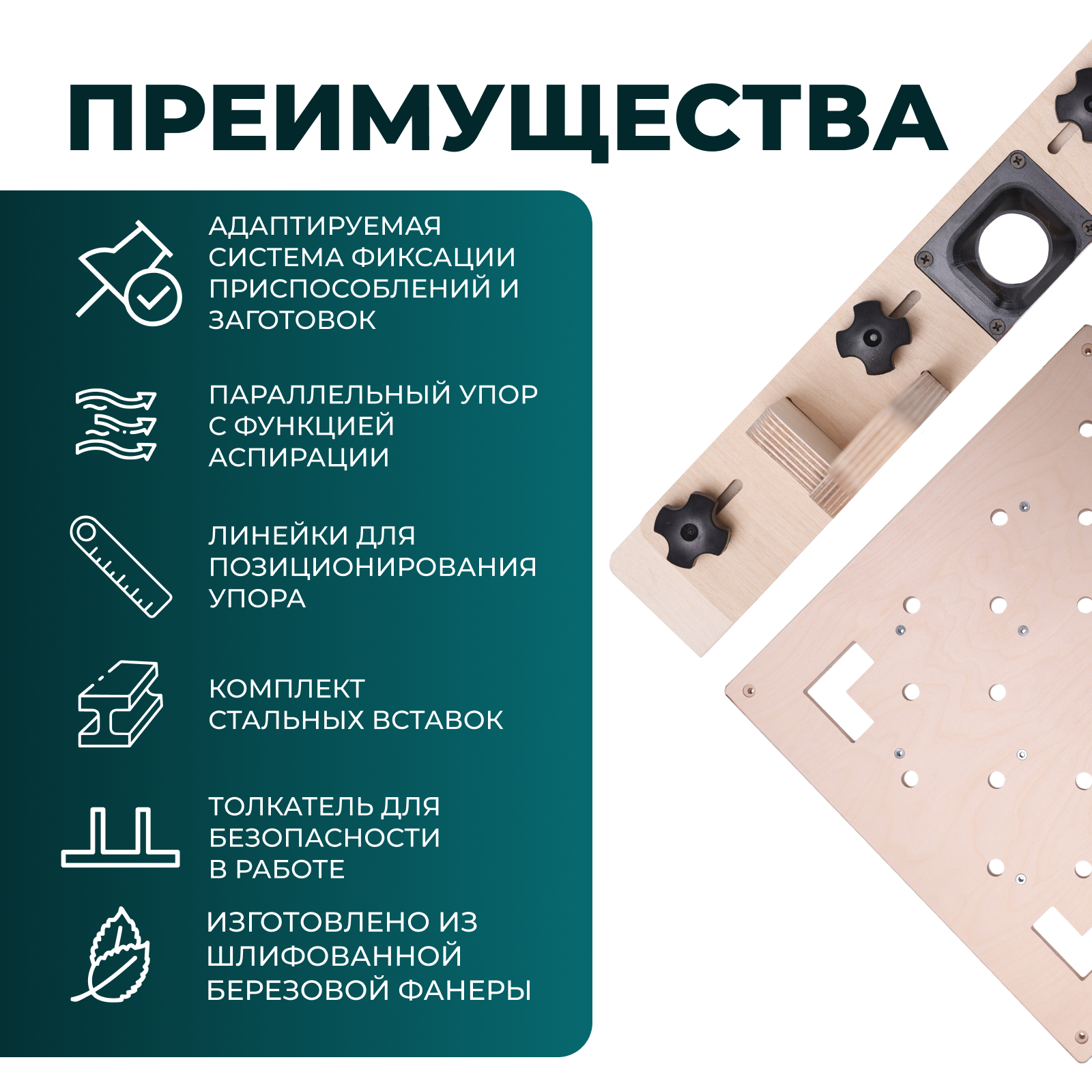 ПРЕИМУЩЕСТВА

АДАПТИРУЕМАЯ СИСТЕМА ФИКСАЦИИ ПРИСПОСОБЛЕНИЙ И ЗАГОТОВОК

ПАРАЛЛЕЛЬНЫЙ УПОР С ФУНКЦИЕЙ АСПИРАЦИИ

ЛИНЕЙКИ ДЛЯ ПОЗИЦИОНИРОВАНИЯ УПОРА

КОМПЛЕКТ СТАЛЬНЫХ ВСТАВОК

ТОЛКАТЕЛЬ ДЛЯ БЕЗОПАСНОСТИ В РАБОТЕ

ИЗГОТОВЛЕНО ИЗ ШЛИФОВАННОЙ БЕРЕЗОВОЙ ФАНЕРЫ