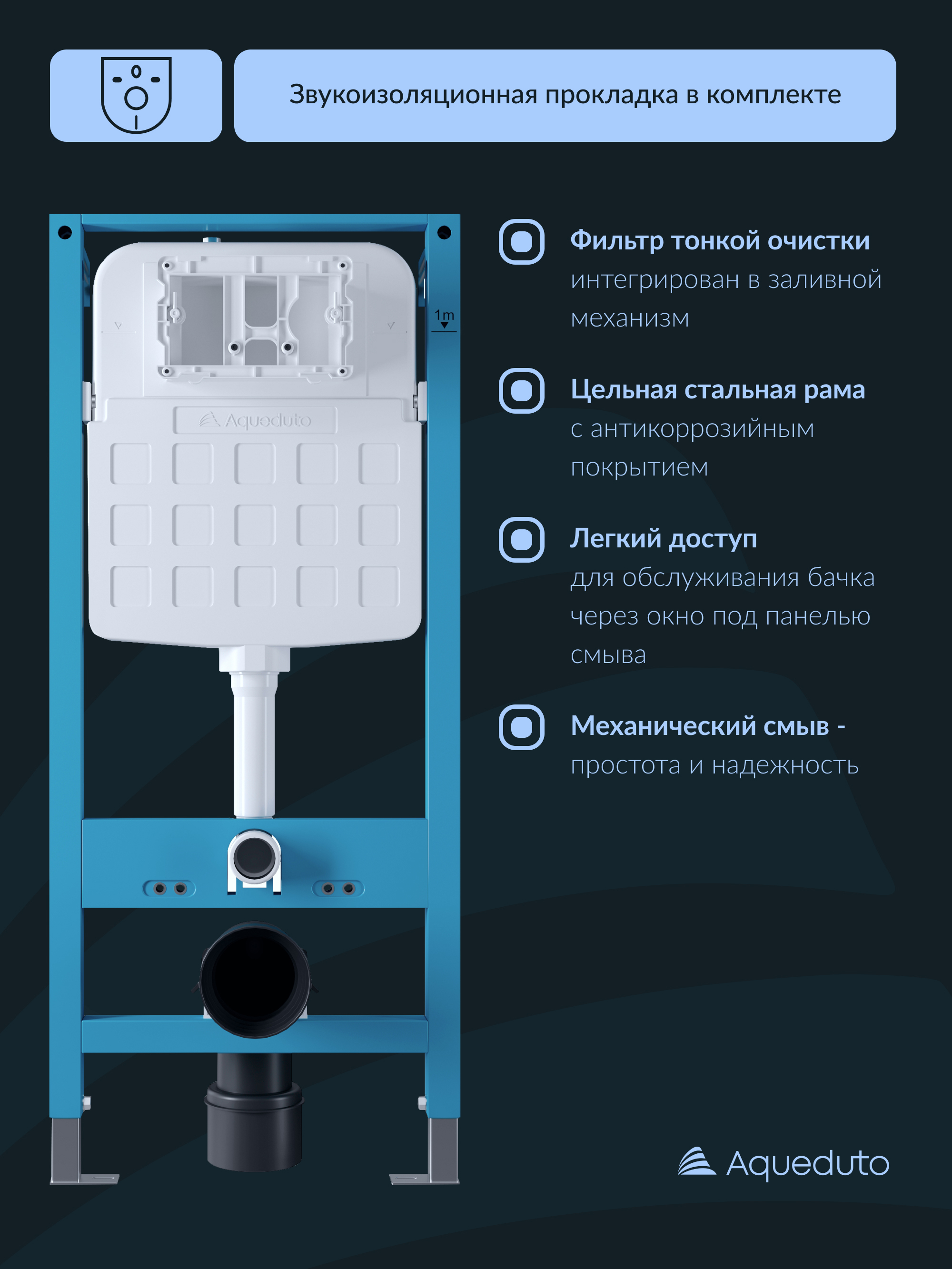 Звукоизоляционная прокладка в комплекте

1m

Aqueduto

Фильтр тонкой очистки
интегрирован в заливной механизм

Цельная стальная рама
с антикоррозийным покрытием

Легкий доступ
для обслуживания бачка через окно под панелью смыва

Механический смыв -
простота и надежность

Aqueduto