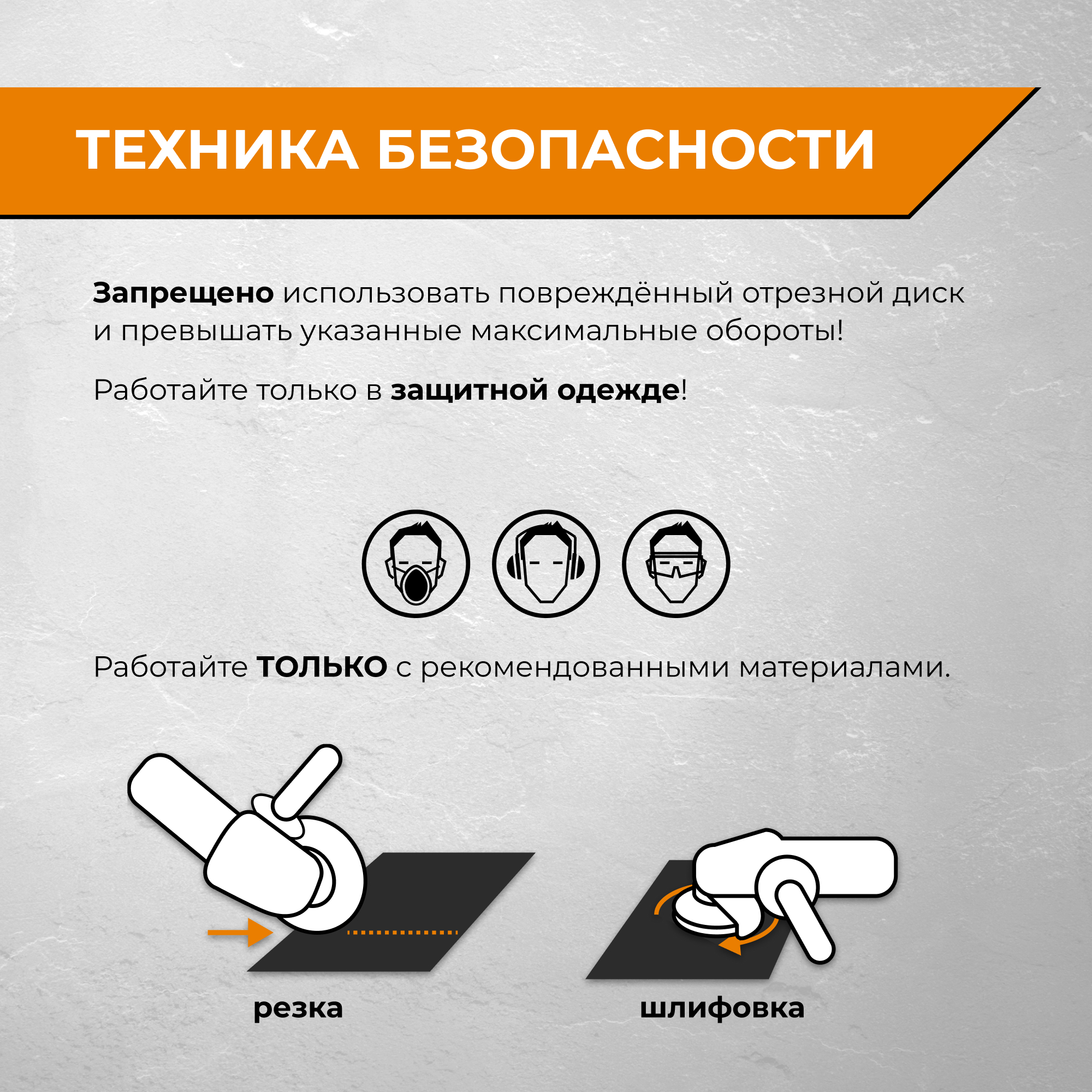 ТЕХНИКА БЕЗОПАСНОСТИ

Запрещено использовать повреждённый отрезной диск и превышать указанные максимальные обороты!

Работайте только в защитной одежде!

Работайте ТОЛЬКО с рекомендованными материалами.

резка

шлифовка