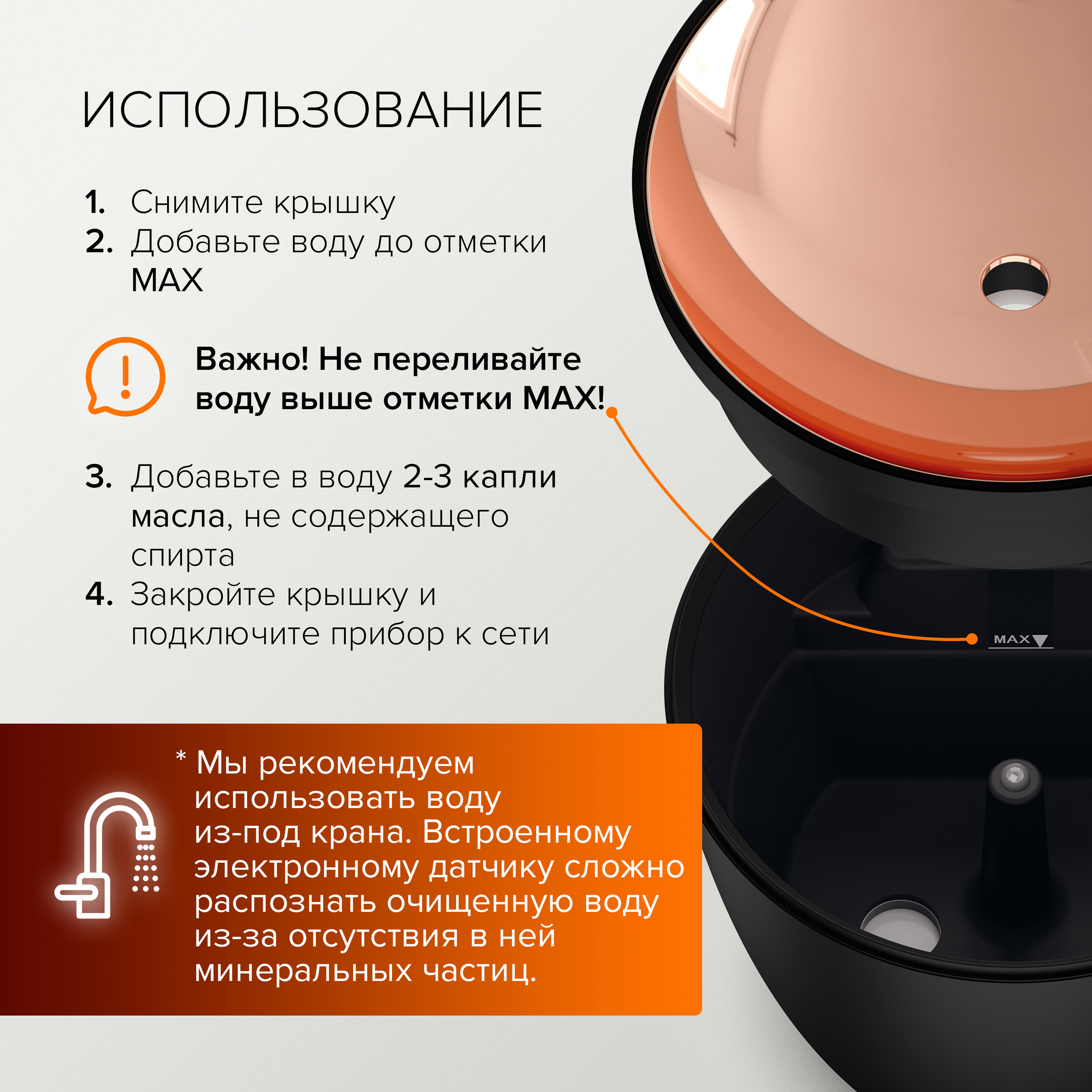 ИСПОЛЬЗОВАНИЕ

1. Снимите крышку
2. Добавьте воду до отметки MAX

Важно! Не переливайте воду выше отметки MAX!

3. Добавьте в воду 2-3 капли масла, не содержащего спирта
4. Закройте крышку и подключите прибор к сети

MAX

* Мы рекомендуем использовать воду из-под крана. Встроенному электронному датчику сложно распознать очищенную воду из-за отсутствия в ней минеральных частиц.