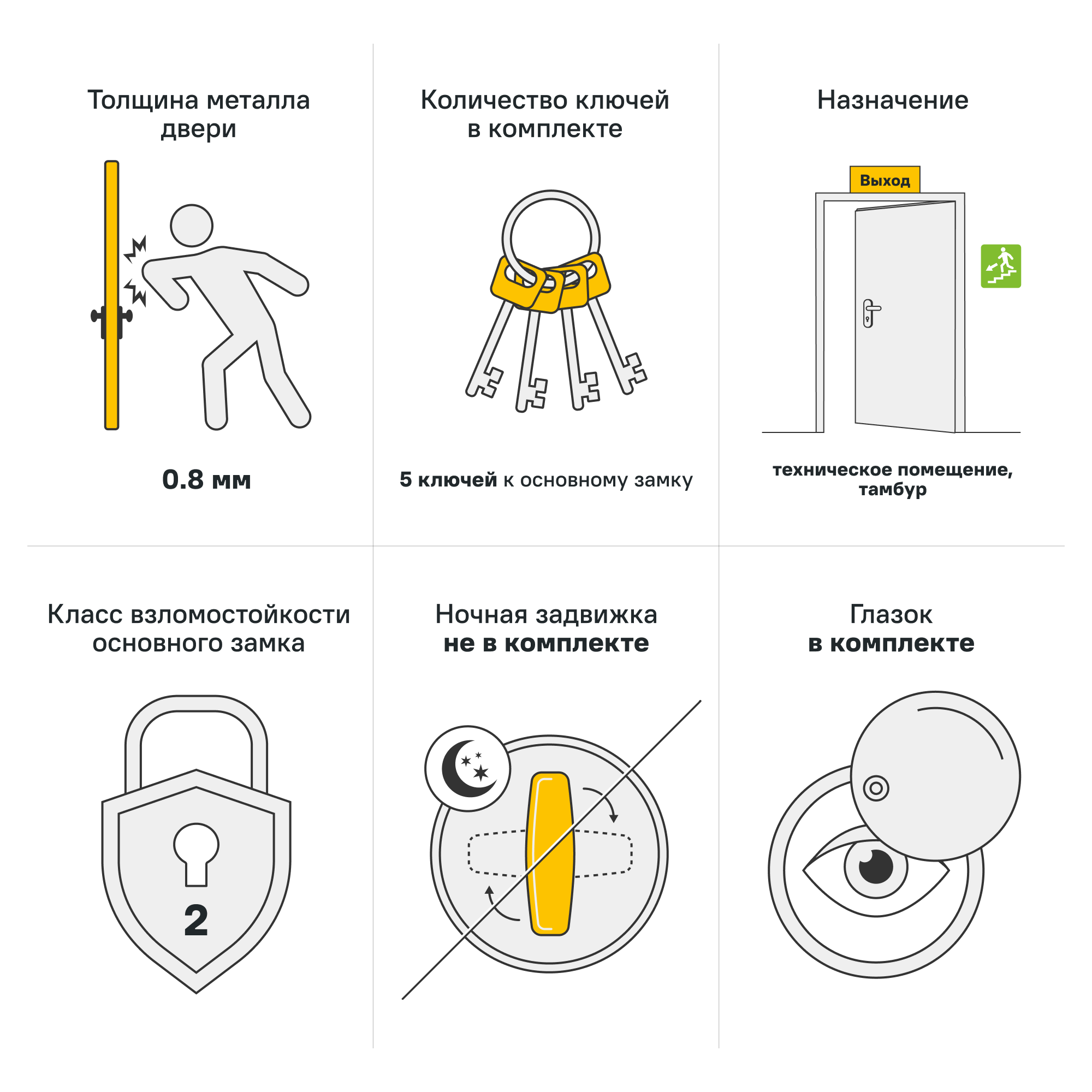 Толщина металла двери

0.8 мм

Количество ключей в комплекте

5 ключей к основному замку

Назначение

Выход

техническое помещение, тамбур

Класс взломостойкости основного замка

2

Ночная задвижка
не в комплекте

Глазок
в комплекте