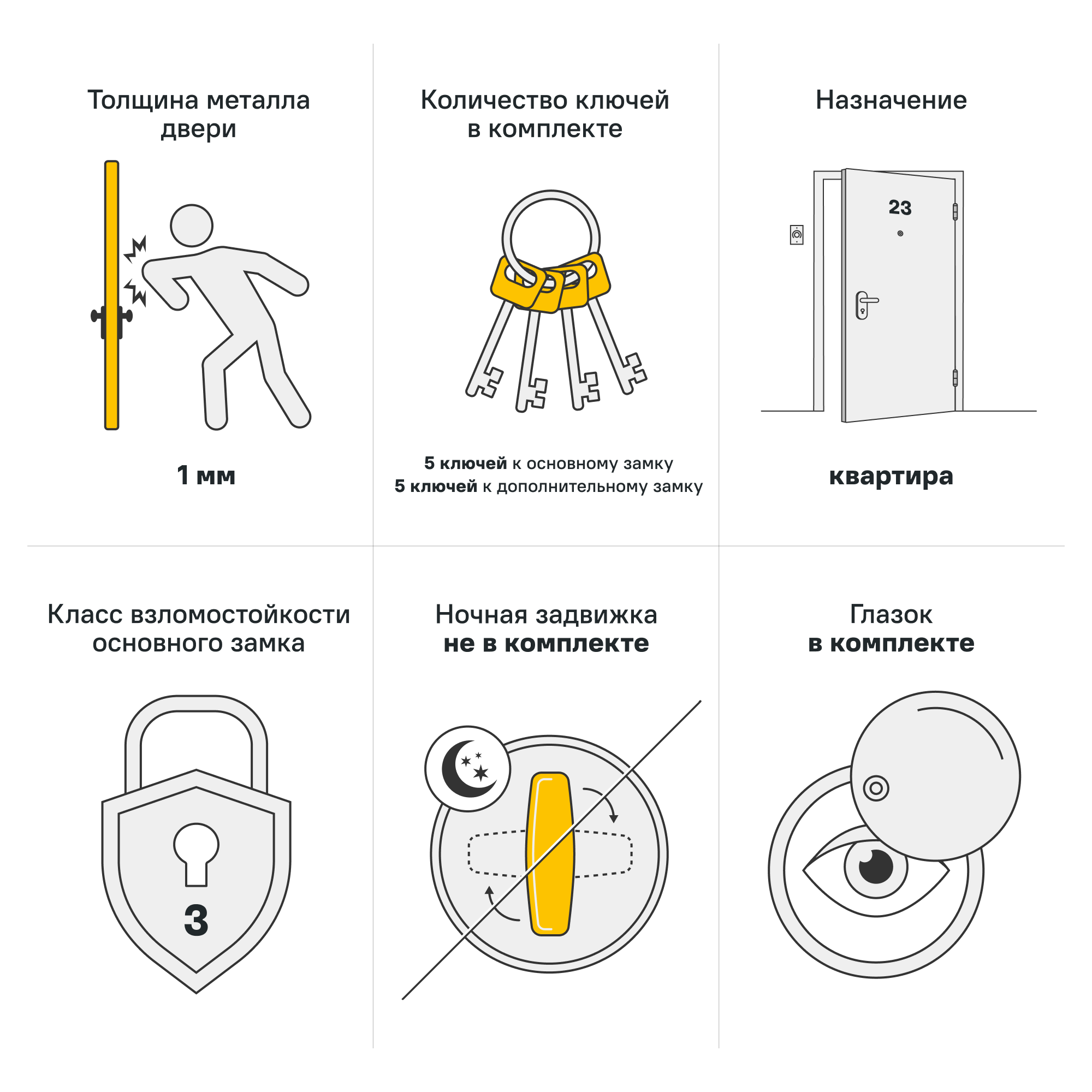 Толщина металла двери

1 мм

Количество ключей в комплекте

5 ключей к основному замку
5 ключей к дополнительному замку

Назначение

23

квартира

Класс взломостойкости основного замка

3

Ночная задвижка
не в комплекте

Глазок
в комплекте