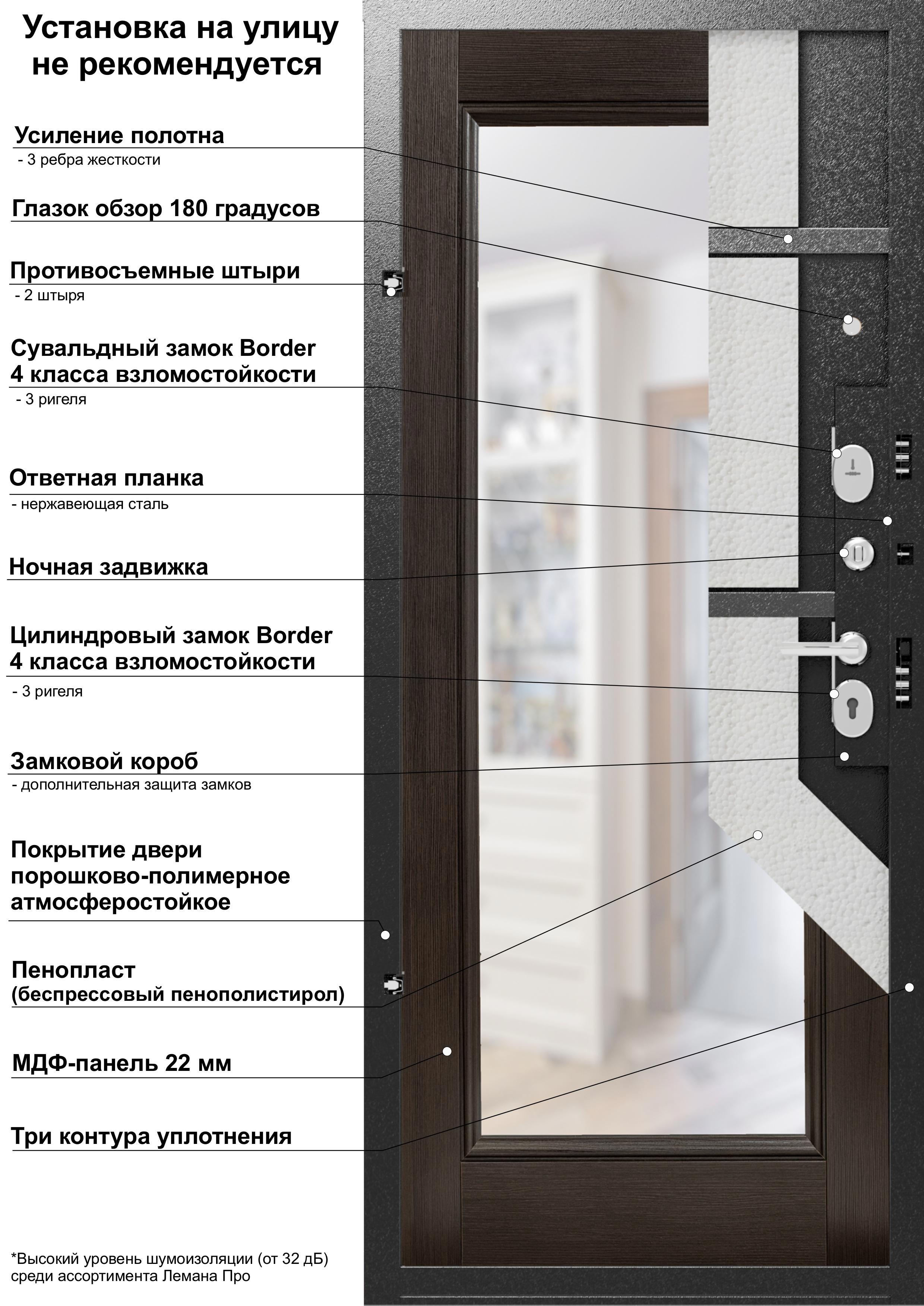 Установка на улицу не рекомендуется

Усиление полотна
- 3 ребра жесткости

Глазок обзор 180 градусов

Противосъемные штыри
- 2 штыря

Сувальдный замок Border 4 класса взломостойкости
- 3 ригеля

Ответная планка
- нержавеющая сталь

Ночная задвижка

Цилиндровый замок Border 4 класса взломостойкости
- 3 ригеля

Замковой короб
- дополнительная защита замков

Покрытие двери порошково-полимерное атмосферостойкое

Пенопласт (беспрессовый пенополистирол)

МДФ-панель 22 мм

Три контура уплотнения

*Высокий уровень шумоизоляции (от 32 дБ) среди ассортимента Лемана Про