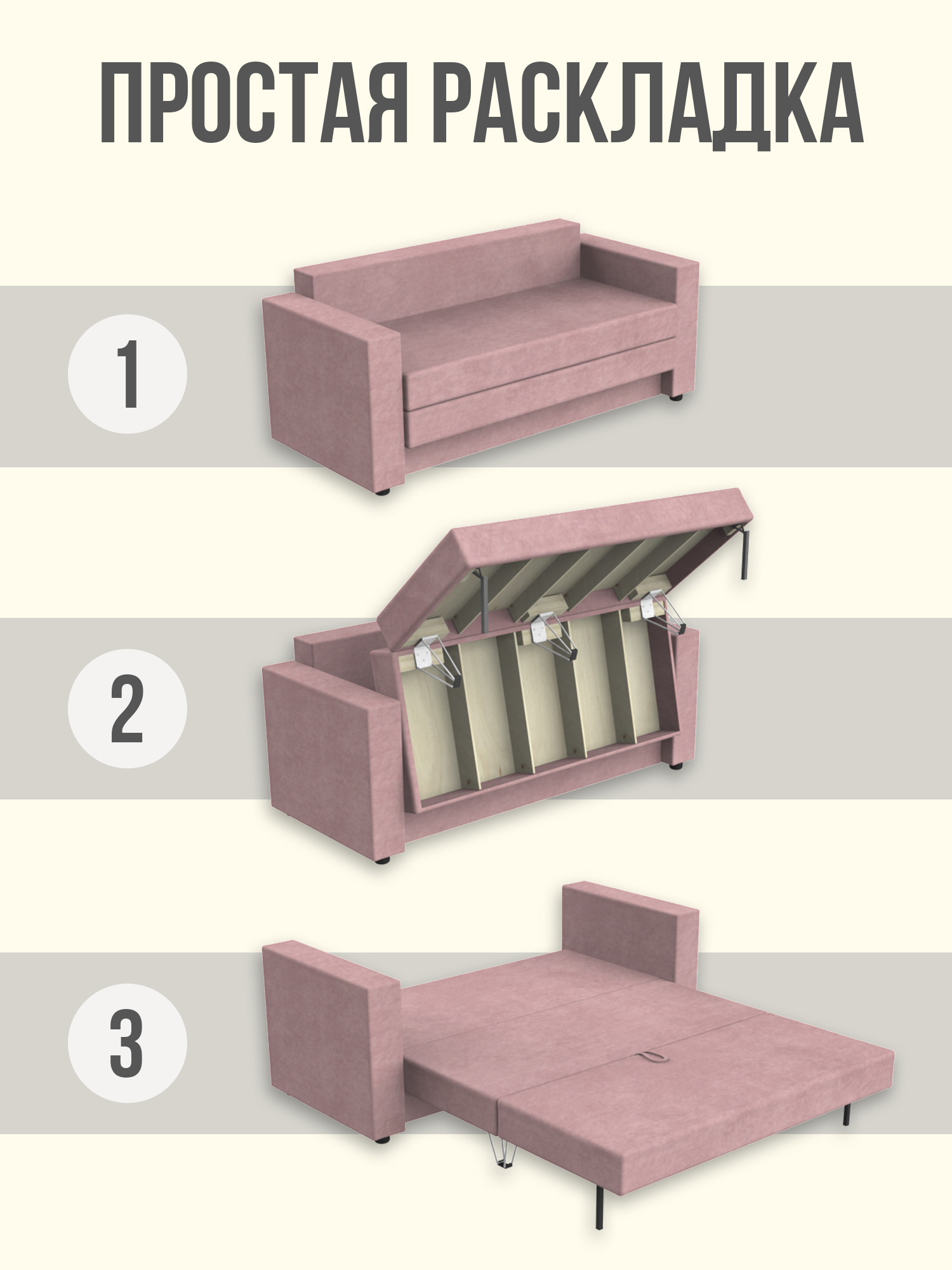 ПРОСТАЯ РАСКЛАДКА

1

2

3