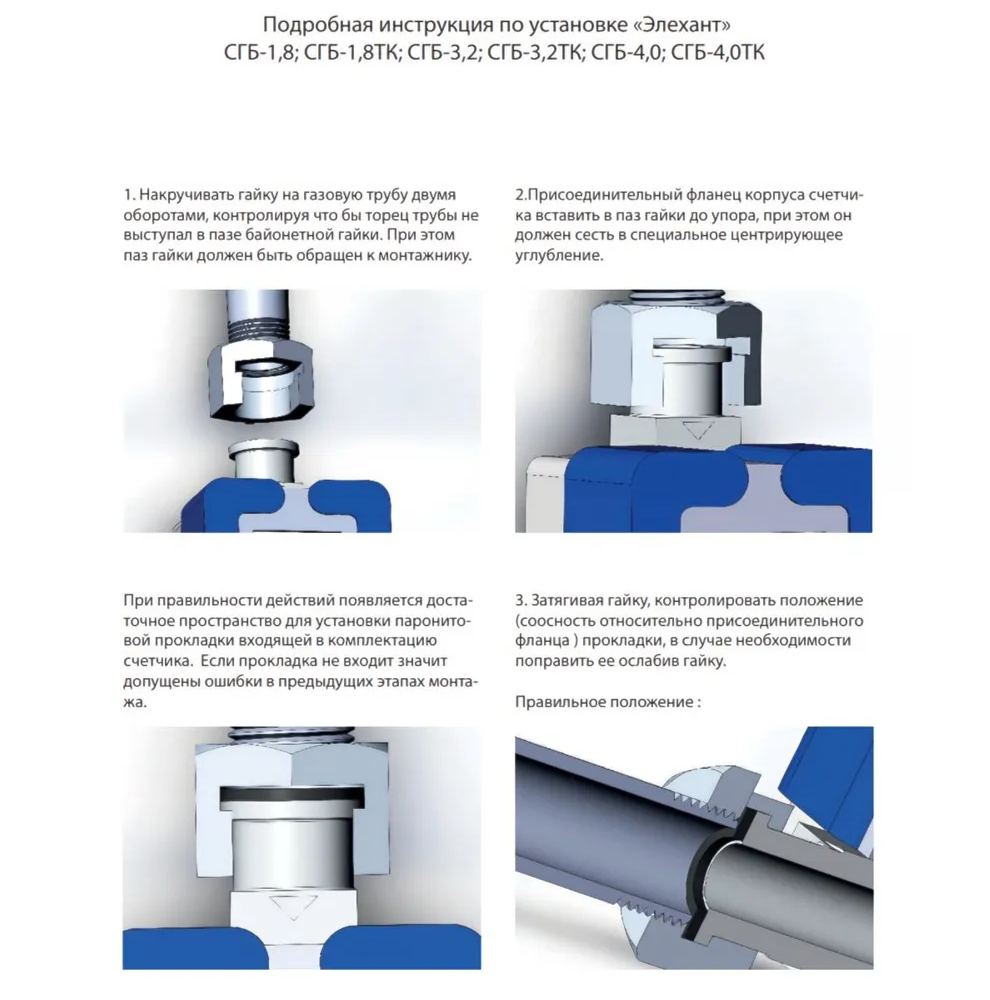 Подробная инструкция по установке «Элехант»
СГБ-1,8; СГБ-1,8ТК; СГБ-3,2; СГБ-3,2ТК; СГБ-4,0; СГБ-4,0ТК

1. Накручивать гайку на газовую трубу двумя оборотами, контролируя что бы торец трубы не выступал в пазе байонетной гайки. При этом паз гайки должен быть обращен к монтажнику.

2.Присоединительный фланец корпуса счетчика вставить в паз гайки до упора, при этом он должен сесть в специальное центрирующее углубление.

При правильности действий появляется достаточное пространство для установки паронитовой прокладки входящей в комплектацию счетчика. Если прокладка не входит значит допущены ошибки в предыдущих этапах монтажа.

3. Затягивая гайку, контролировать положение (соосность относительно присоединительного фланца ) прокладки, в случае необходимости поправить ее ослабив гайку.

Правильное положение :