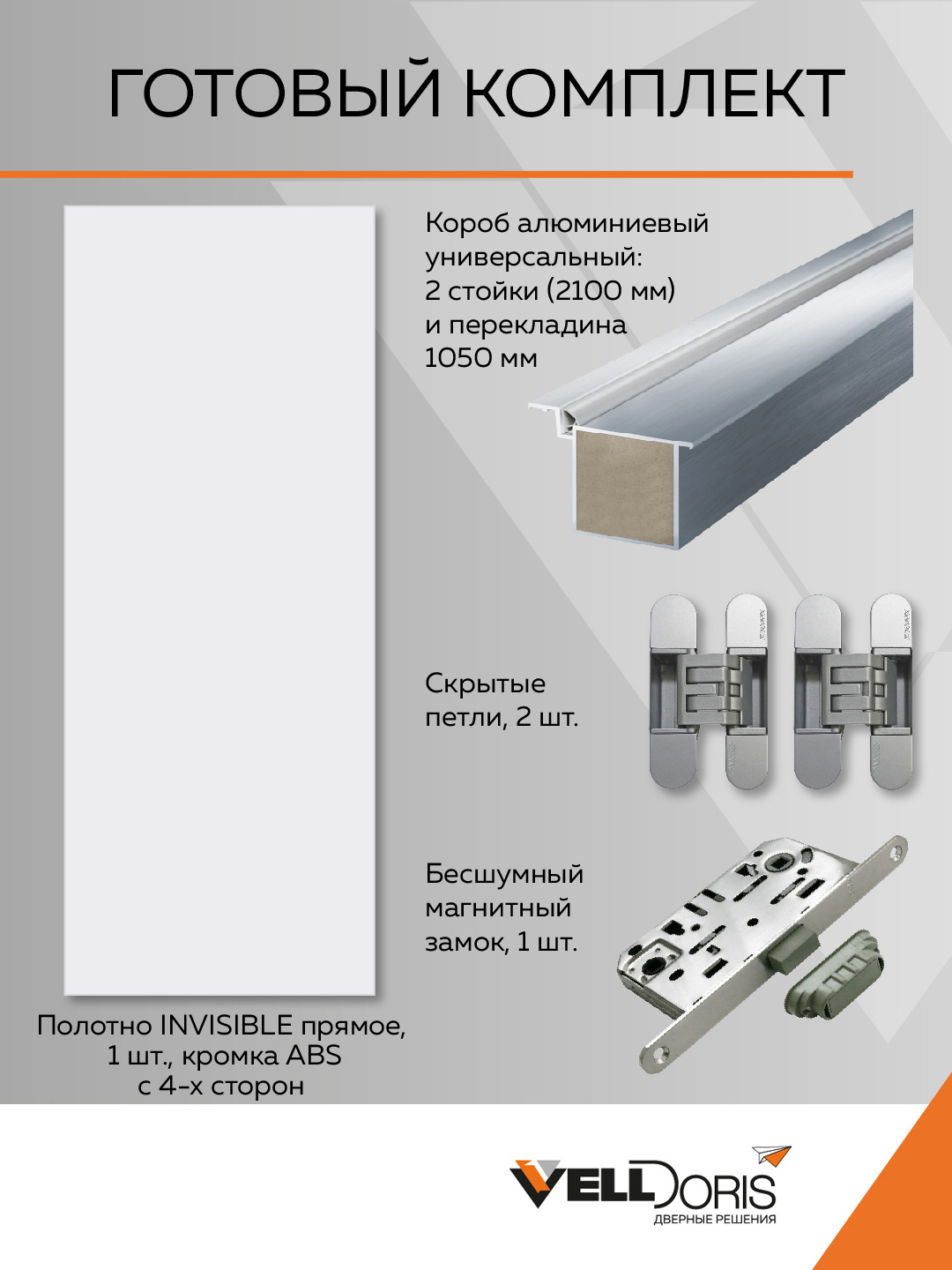 ГОТОВЫЙ КОМПЛЕКТ

Короб алюминиевый универсальный: 2 стойки (2100 мм) и перекладина 1050 мм

Скрытые петли, 2 шт.

Бесшумный магнитный замок, 1 шт.

Полотно INVISIBLE прямое, 1 шт., кромка ABS с 4-х сторон

VELLDORIS
ДВЕРНЫЕ РЕШЕНИЯ