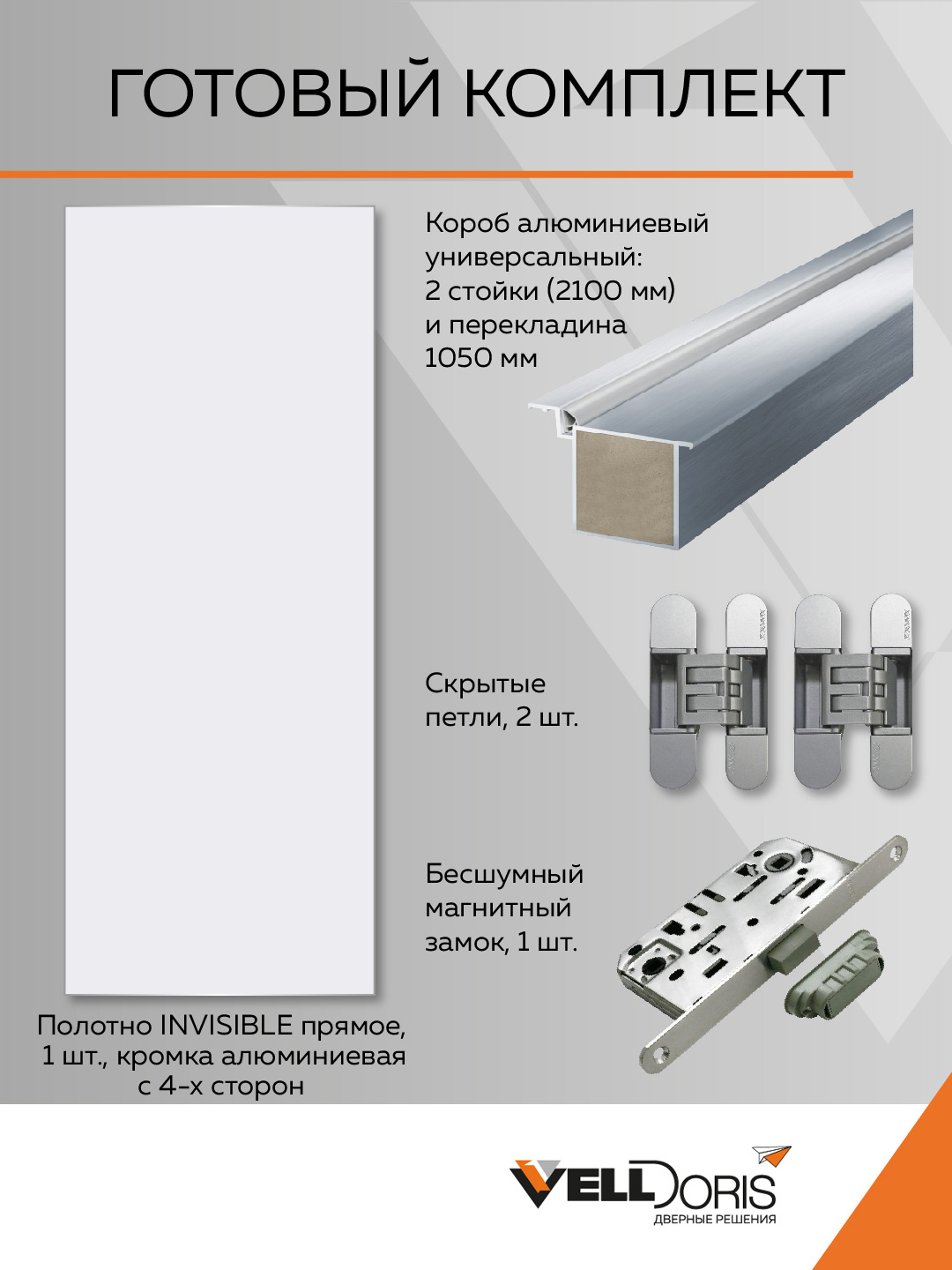 ГОТОВЫЙ КОМПЛЕКТ

Короб алюминиевый универсальный: 2 стойки (2100 мм) и перекладина 1050 мм

Скрытые петли, 2 шт.

Бесшумный магнитный замок, 1 шт.

Полотно INVISIBLE прямое, 1 шт., кромка алюминиевая с 4-х сторон

VELLDORIS
ДВЕРНЫЕ РЕШЕНИЯ