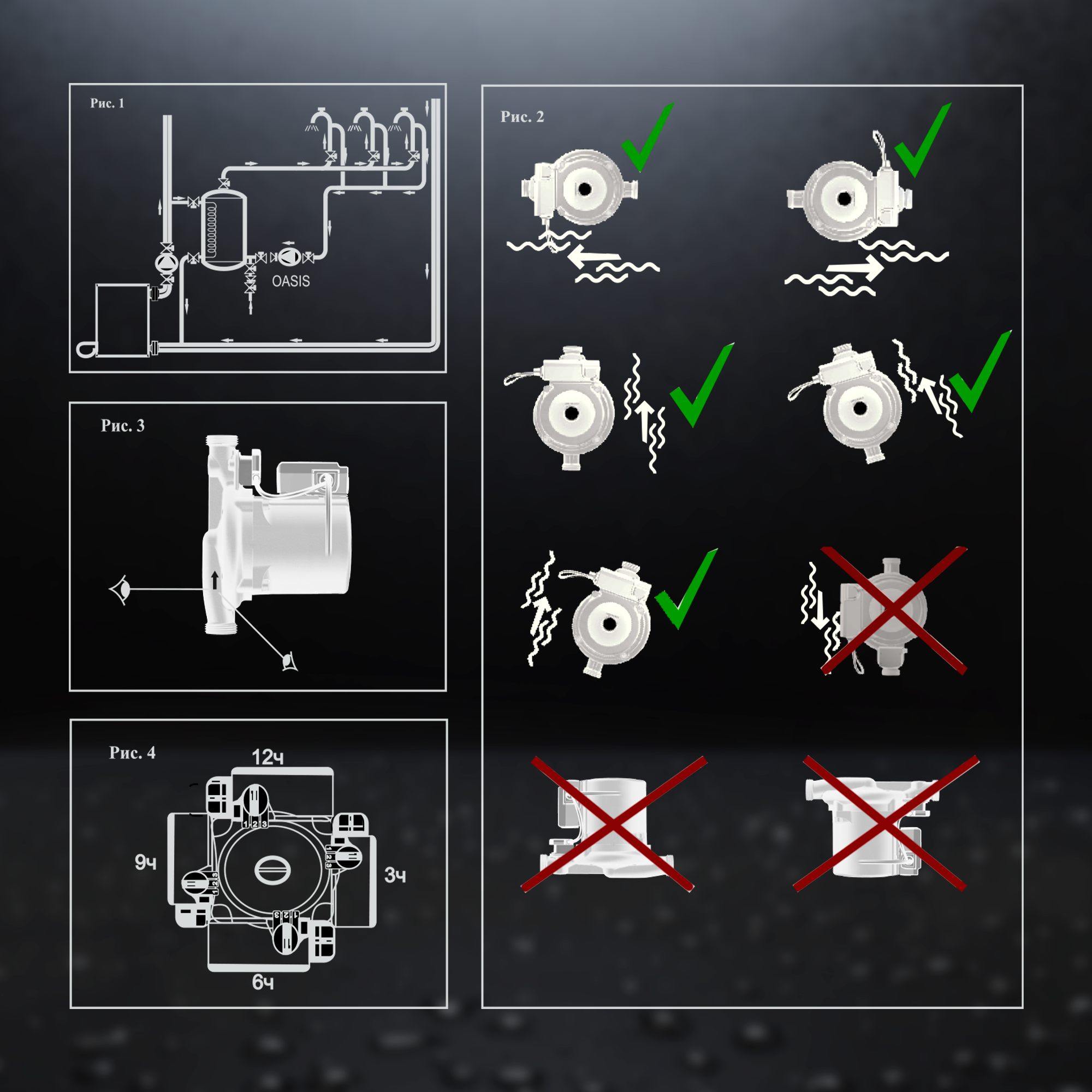 Рис. 1

OASIS

Рис. 3

Рис. 4

12ч

9ч

3ч

6ч

1 2 3

1 2 3

1 2 3

1 2 3

Рис. 2