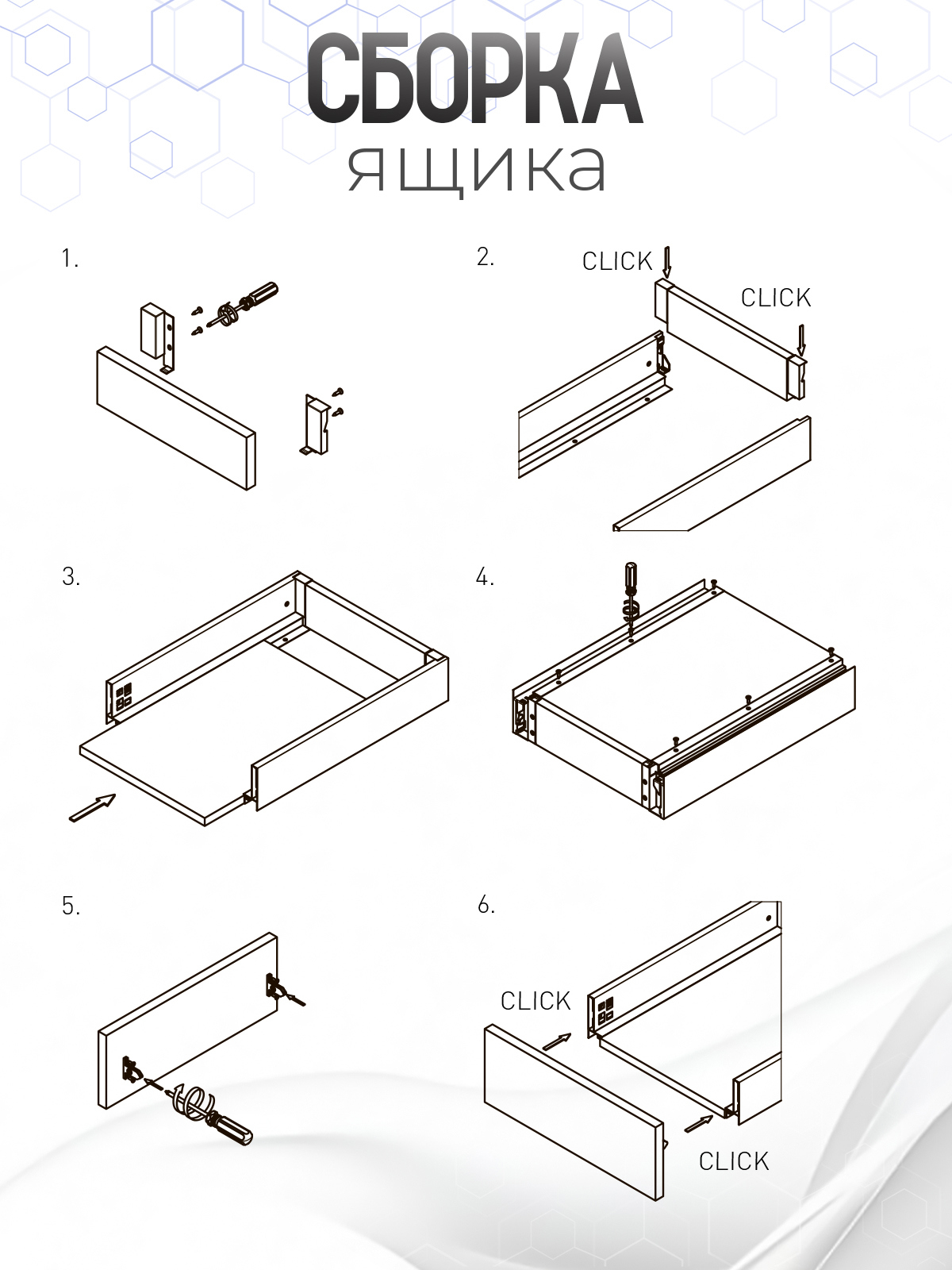 СБОРКА
ящика

1.

2.
CLICK
CLICK

3.

4.

5.

6.
CLICK
CLICK