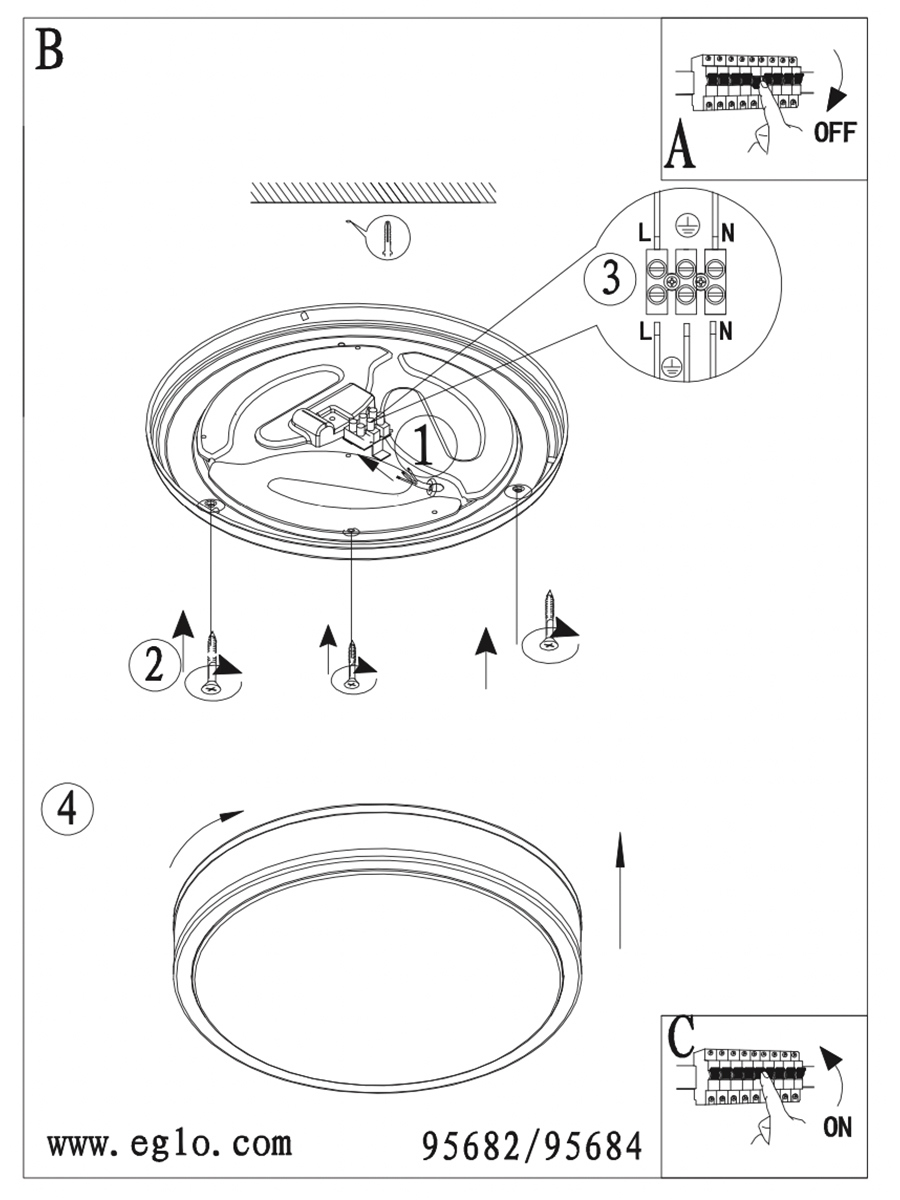 B

A

OFF

L

N

3

L

N

1

2

4

C

ON

www.eglo.com

95682/95684