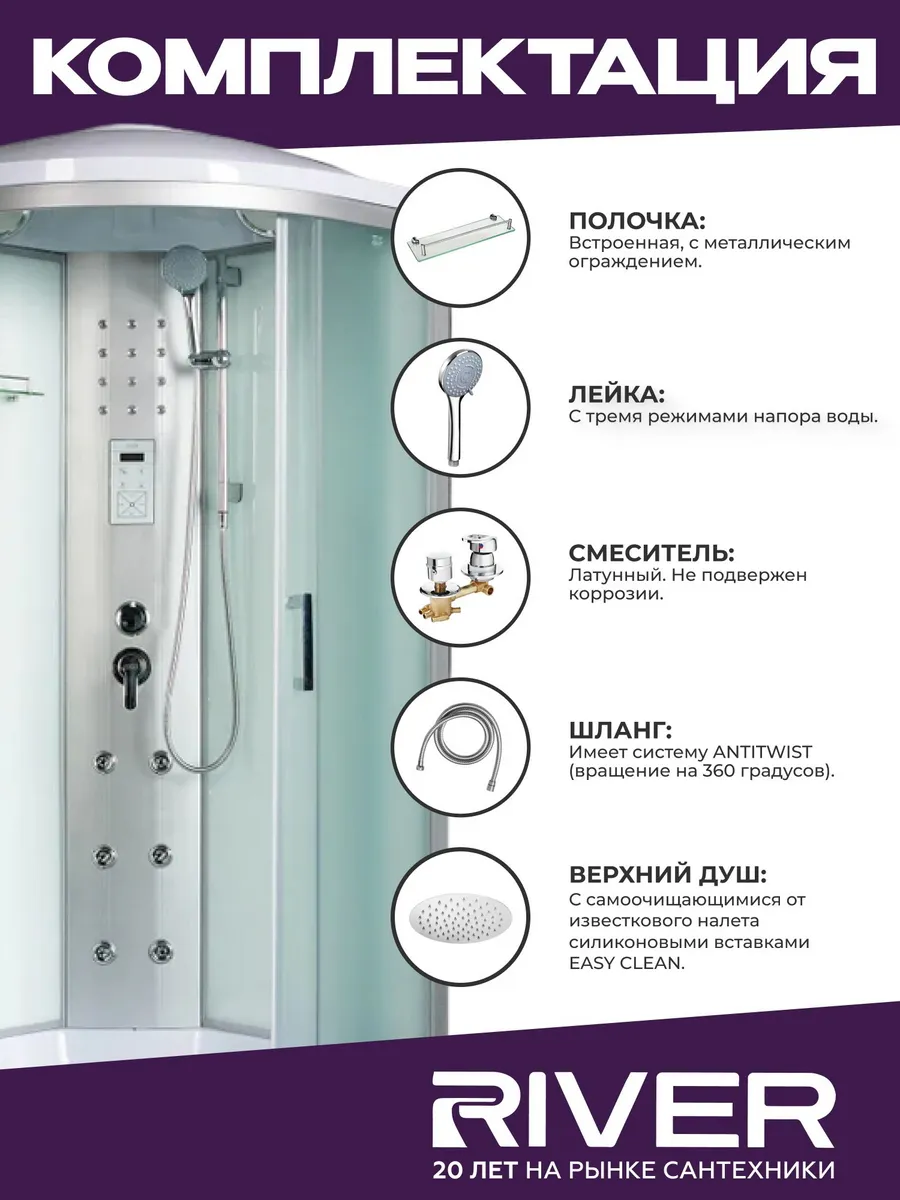 КОМПЛЕКТАЦИЯ

ПОЛОЧКА:
Встроенная, с металлическим ограждением.

ЛЕЙКА:
С тремя режимами напора воды.

СМЕСИТЕЛЬ:
Латунный. Не подвержен коррозии.

ШЛАНГ:
Имеет систему ANTITWIST (вращение на 360 градусов).

ВЕРХНИЙ ДУШ:
С самоочищающимися от известкового налета силиконовыми вставками EASY CLEAN.

RIVER
20 ЛЕТ НА РЫНКЕ САНТЕХНИКИ