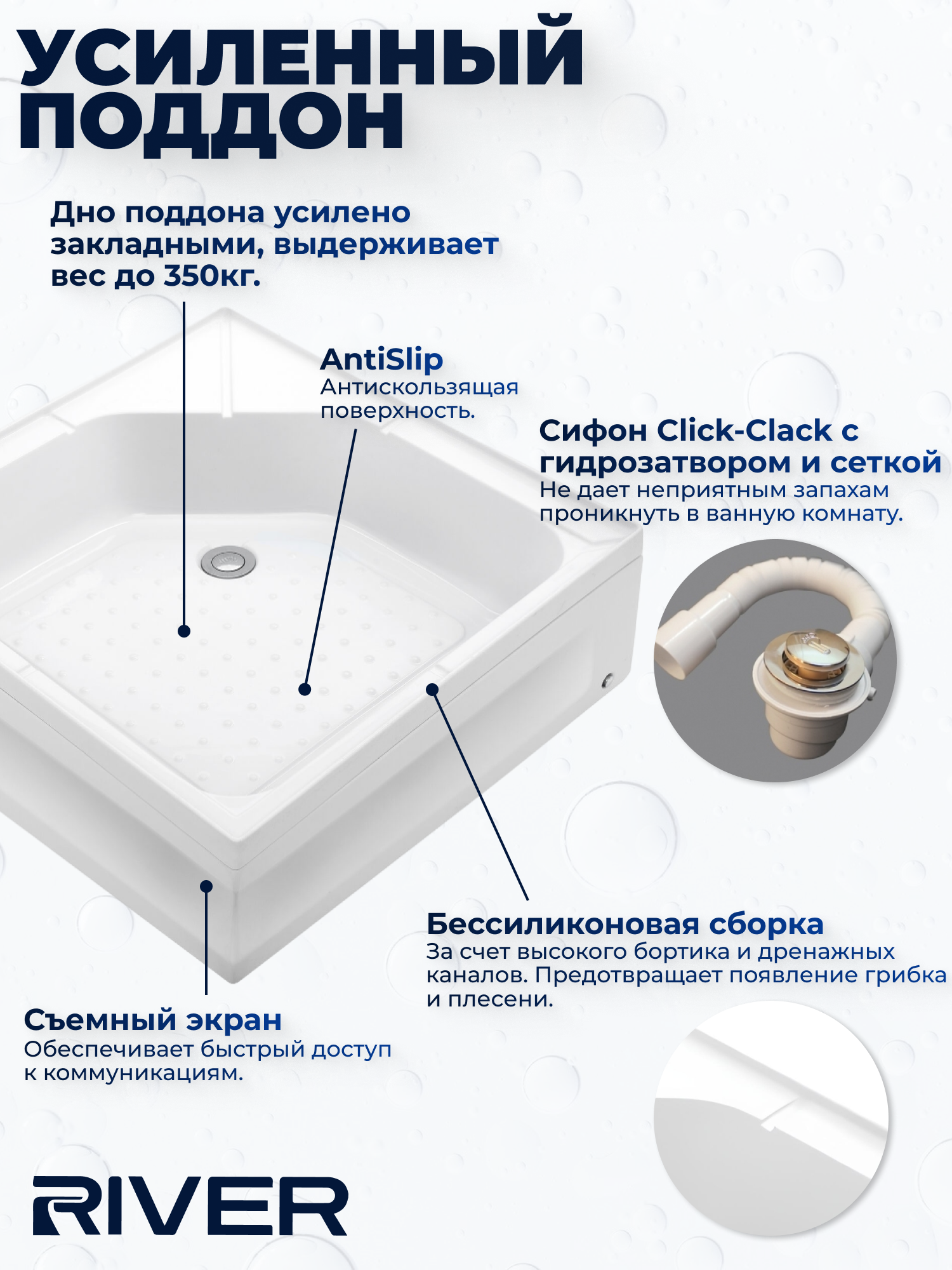 УСИЛЕННЫЙ ПОДДОН

Дно поддона усилено закладными, выдерживает вес до 350кг.

AntiSlip
Антискользящая поверхность.

Сифон Click-Clack с гидрозатвором и сеткой
Не дает неприятным запахам проникнуть в ванную комнату.

Бессиликоновая сборка
За счет высокого бортика и дренажных каналов. Предотвращает появление грибка и плесени.

Съемный экран
Обеспечивает быстрый доступ к коммуникациям.

RIVER