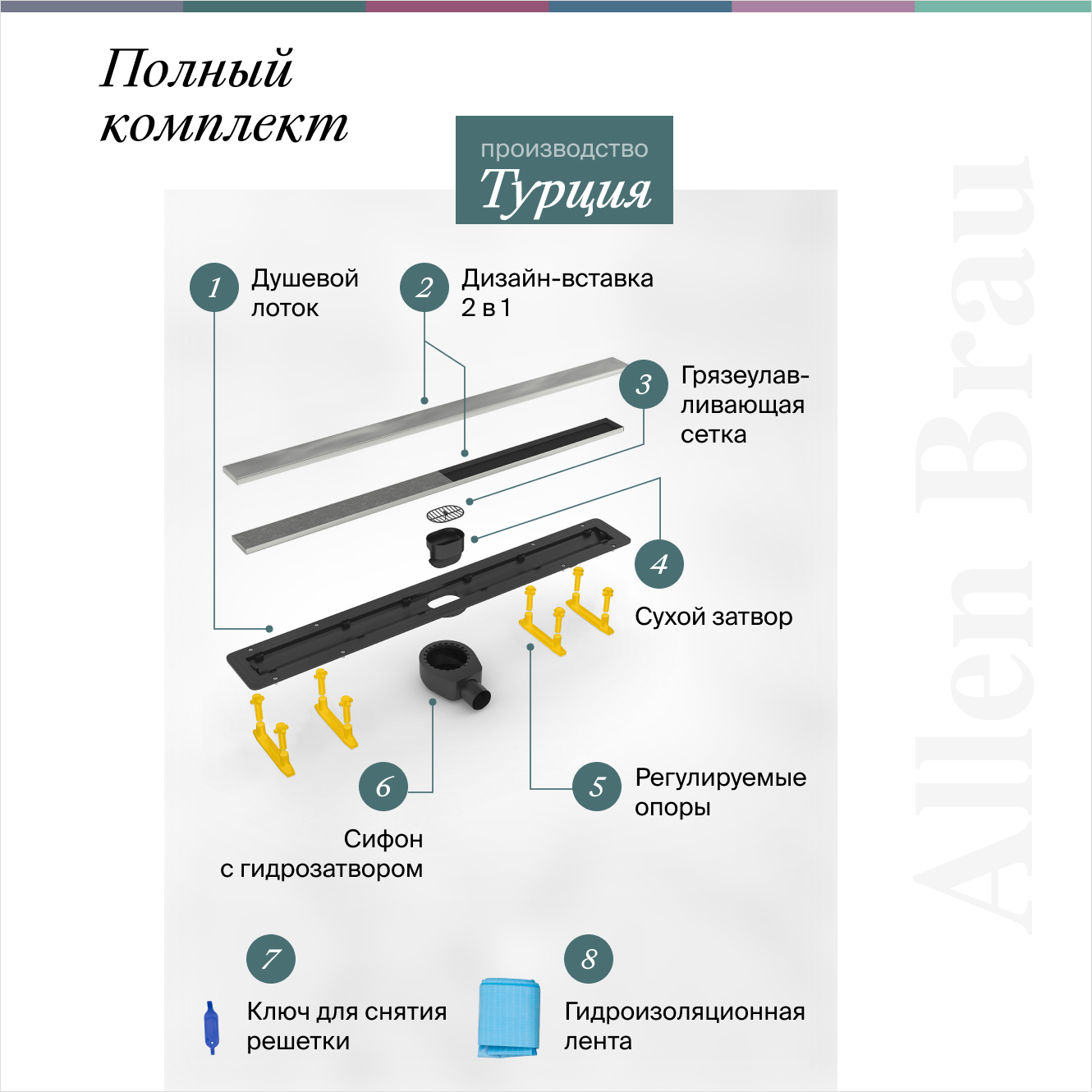 Полный комплект

производство
Турция

1 Душевой лоток

2 Дизайн-вставка 2 в 1

3 Грязеулавливающая сетка

4 Сухой затвор

5 Регулируемые опоры

6 Сифон с гидрозатвором

7 Ключ для снятия решетки

8 Гидроизоляционная лента

Allen Brau