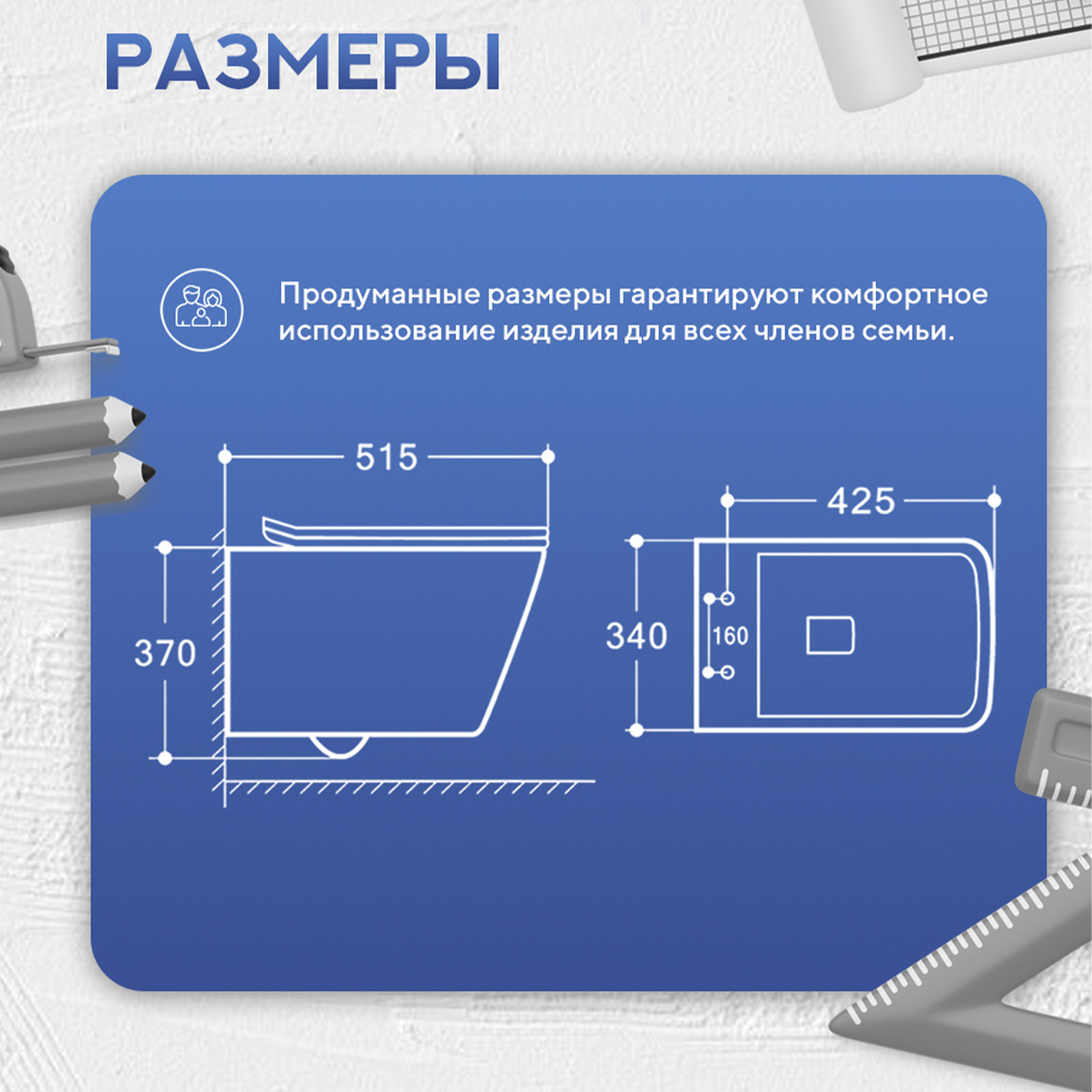 РАЗМЕРЫ

Продуманные размеры гарантируют комфортное использование изделия для всех членов семьи.

515

370

425

340

160