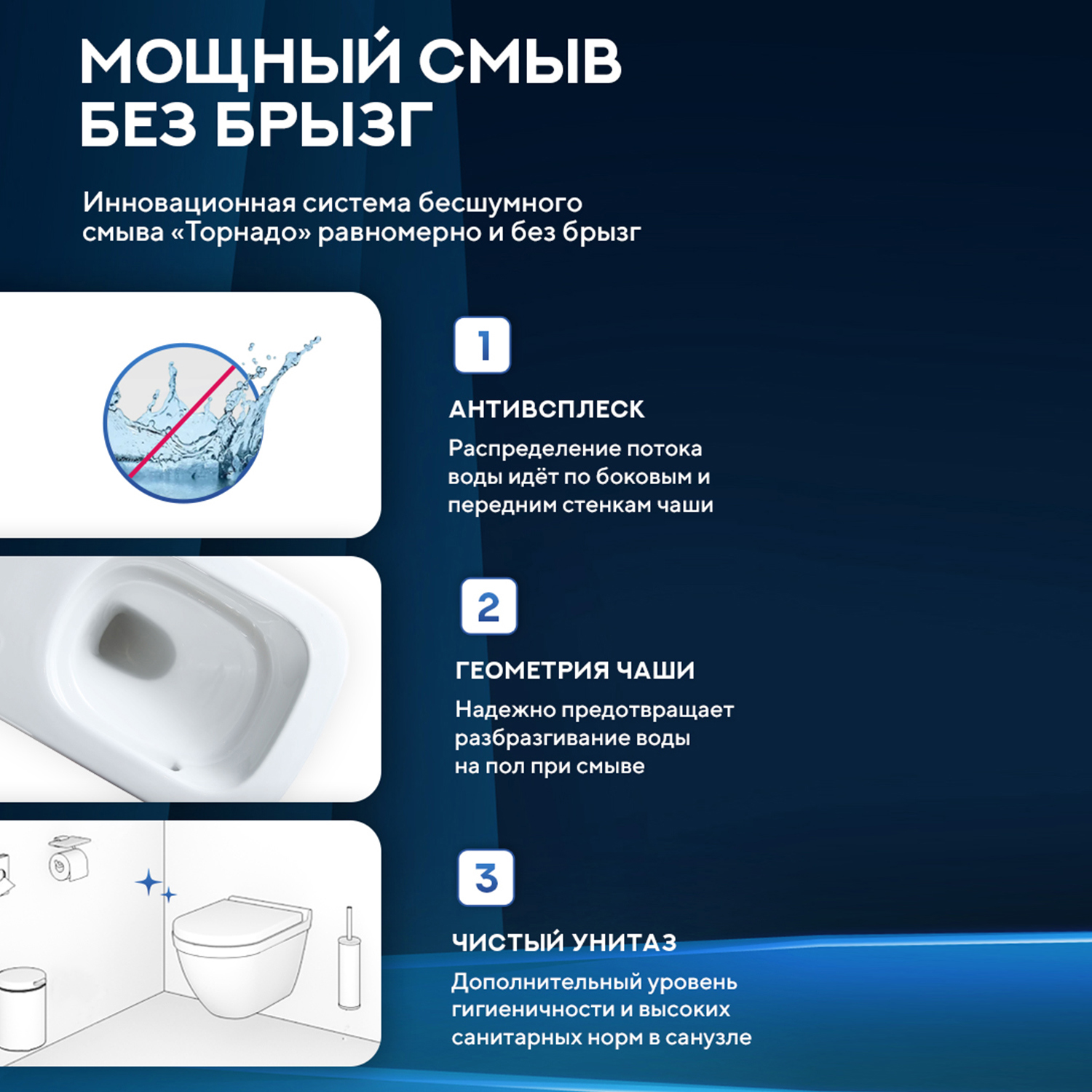 МОЩНЫЙ СМЫВ БЕЗ БРЫЗГ

Инновационная система бесшумного смыва «Торнадо» равномерно и без брызг

1

АНТИВСПЛЕСК

Распределение потока воды идёт по боковым и передним стенкам чаши

2

ГЕОМЕТРИЯ ЧАШИ

Надежно предотвращает разбразгивание воды на пол при смыве

3

ЧИСТЫЙ УНИТАЗ

Дополнительный уровень гигиеничности и высоких санитарных норм в санузле