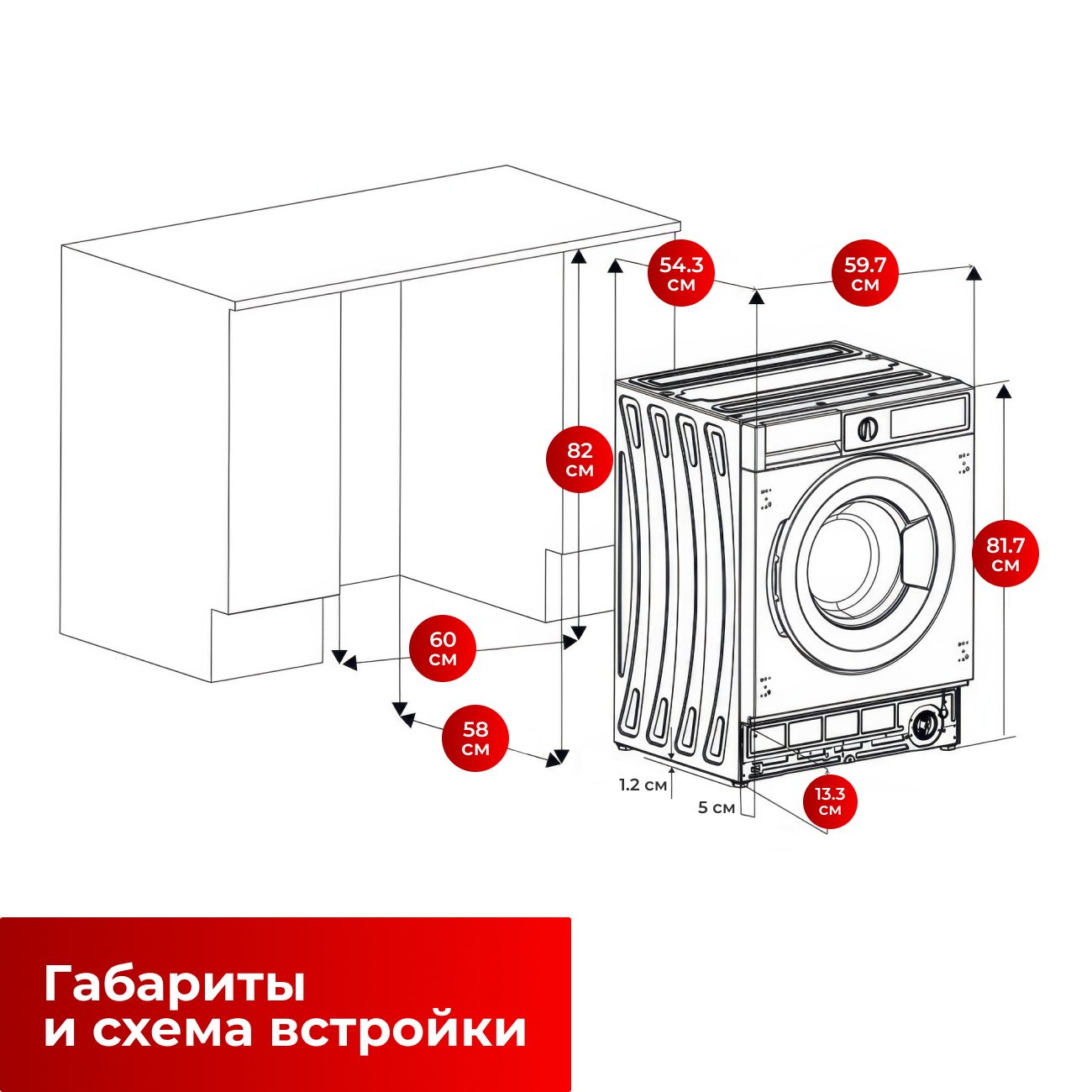 54.3 см

59.7 см

82 см

81.7 см

60 см

58 см

1.2 см

5 см

13.3 см

Габариты
и схема встройки