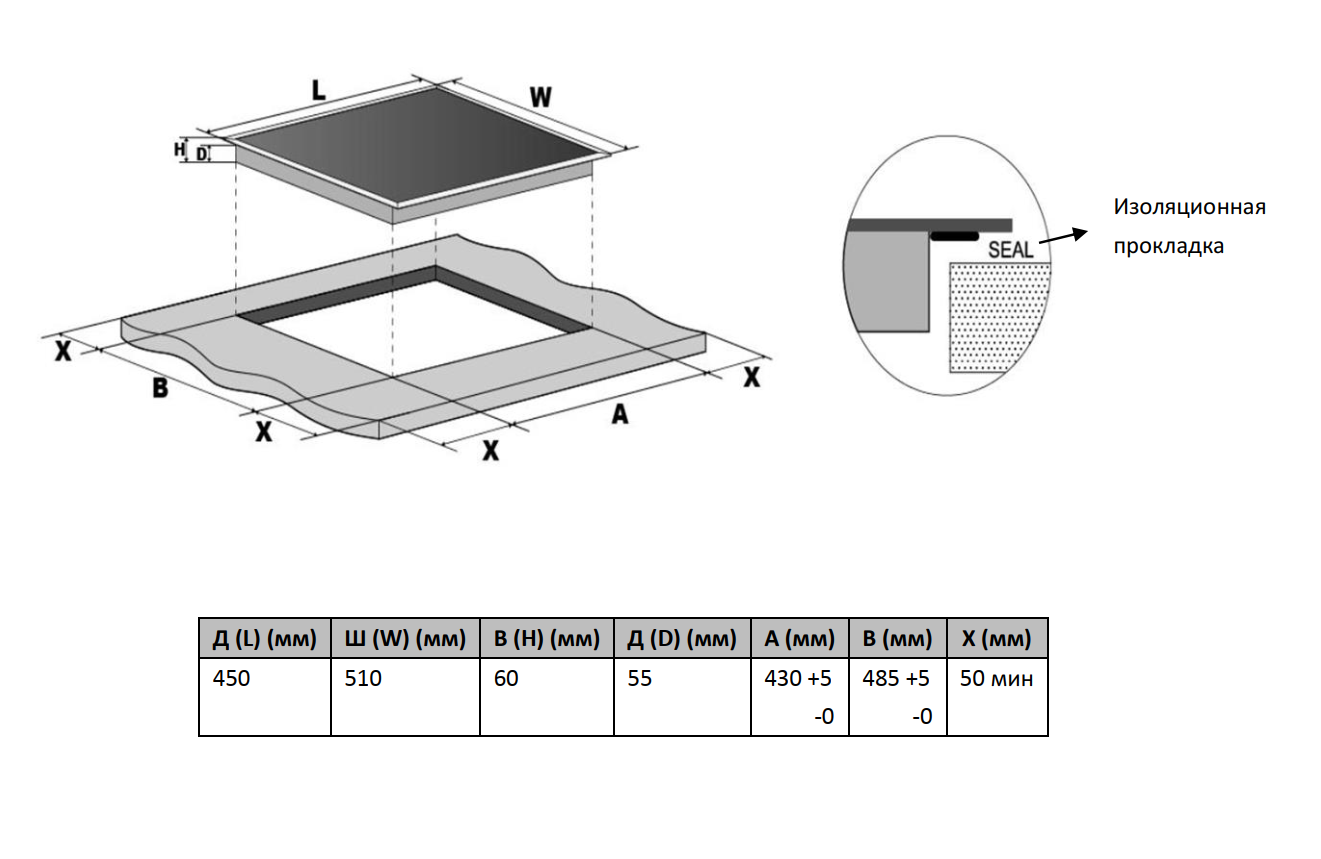 L
W
H
D
X
B
X
X
A
X

SEAL

Изоляционная прокладка

| Д (L) (мм) | Ш (W) (мм) | В (H) (мм) | Д (D) (мм) | A (мм) | B (мм) | X (мм) |
|---|---|---|---|---|---|---|
| 450 | 510 | 60 | 55 | 430 +5 -0 | 485 +5 -0 | 50 мин |