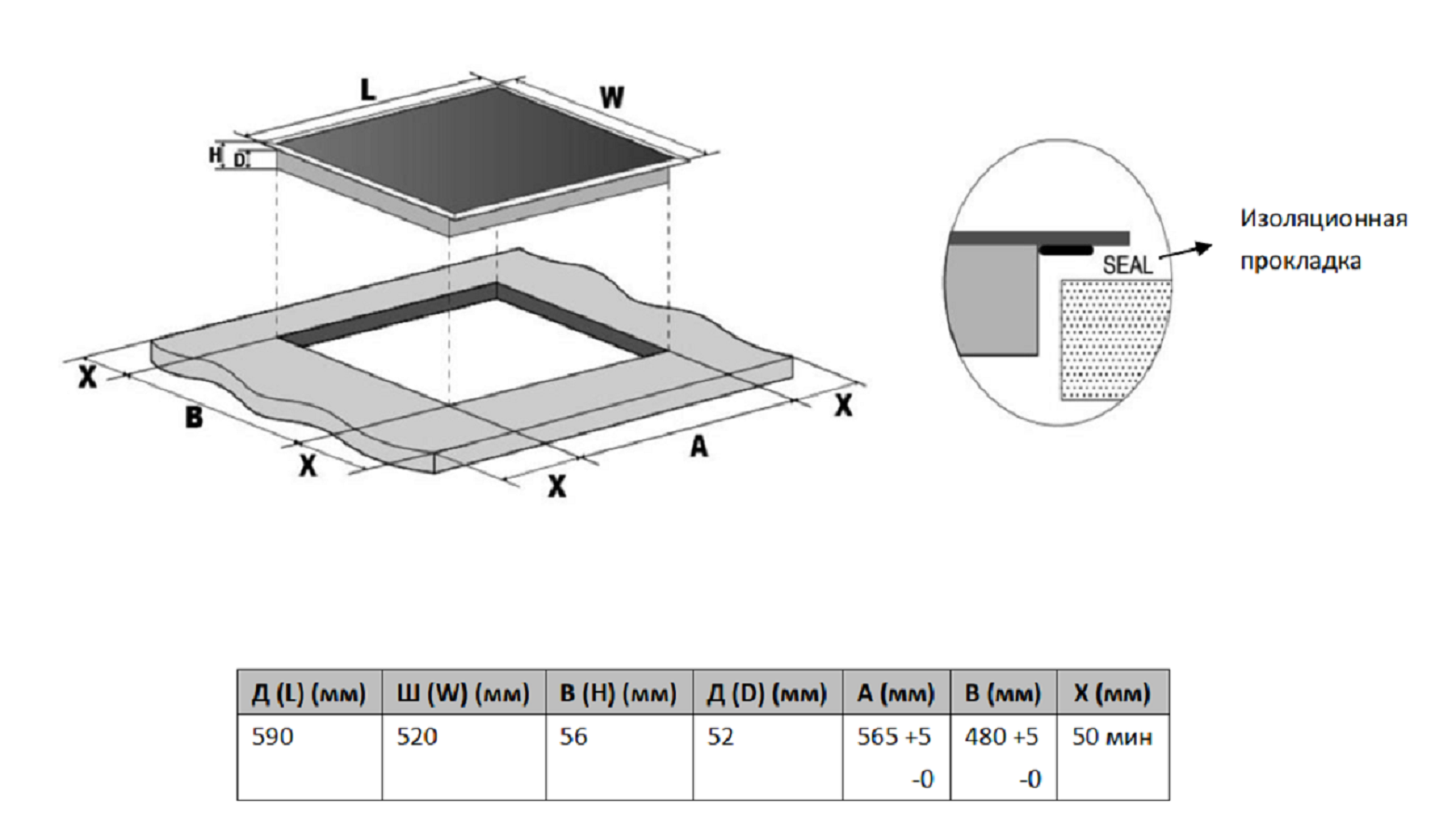 L
W
H
D
X
B
X
X
A
X

SEAL
Изоляционная прокладка

| Д (L) (мм) | Ш (W) (мм) | В (H) (мм) | Д (D) (мм) | A (мм) | B (мм) | X (мм) |
|---|---|---|---|---|---|---|
| 590 | 520 | 56 | 52 | 565 +5 -0 | 480 +5 -0 | 50 мин |