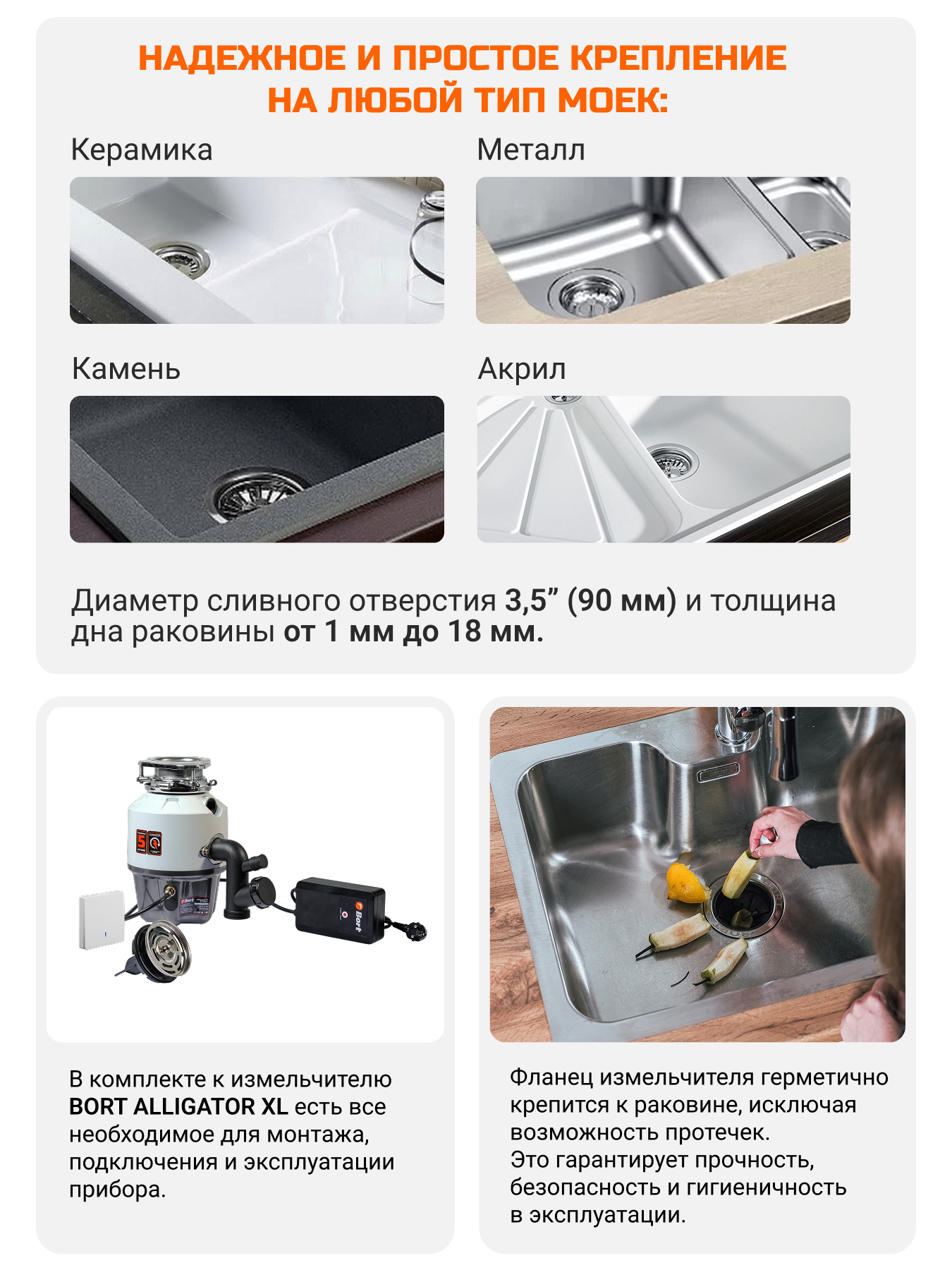 НАДЕЖНОЕ И ПРОСТОЕ КРЕПЛЕНИЕ НА ЛЮБОЙ ТИП МОЕК:

Керамика

Металл

Камень

Акрил

Диаметр сливного отверстия 3,5” (90 мм) и толщина дна раковины от 1 мм до 18 мм.

5

Bort

Bort

В комплекте к измельчителю BORT ALLIGATOR XL есть все необходимое для монтажа, подключения и эксплуатации прибора.

Фланец измельчителя герметично крепится к раковине, исключая возможность протечек.
Это гарантирует прочность, безопасность и гигиеничность в эксплуатации.