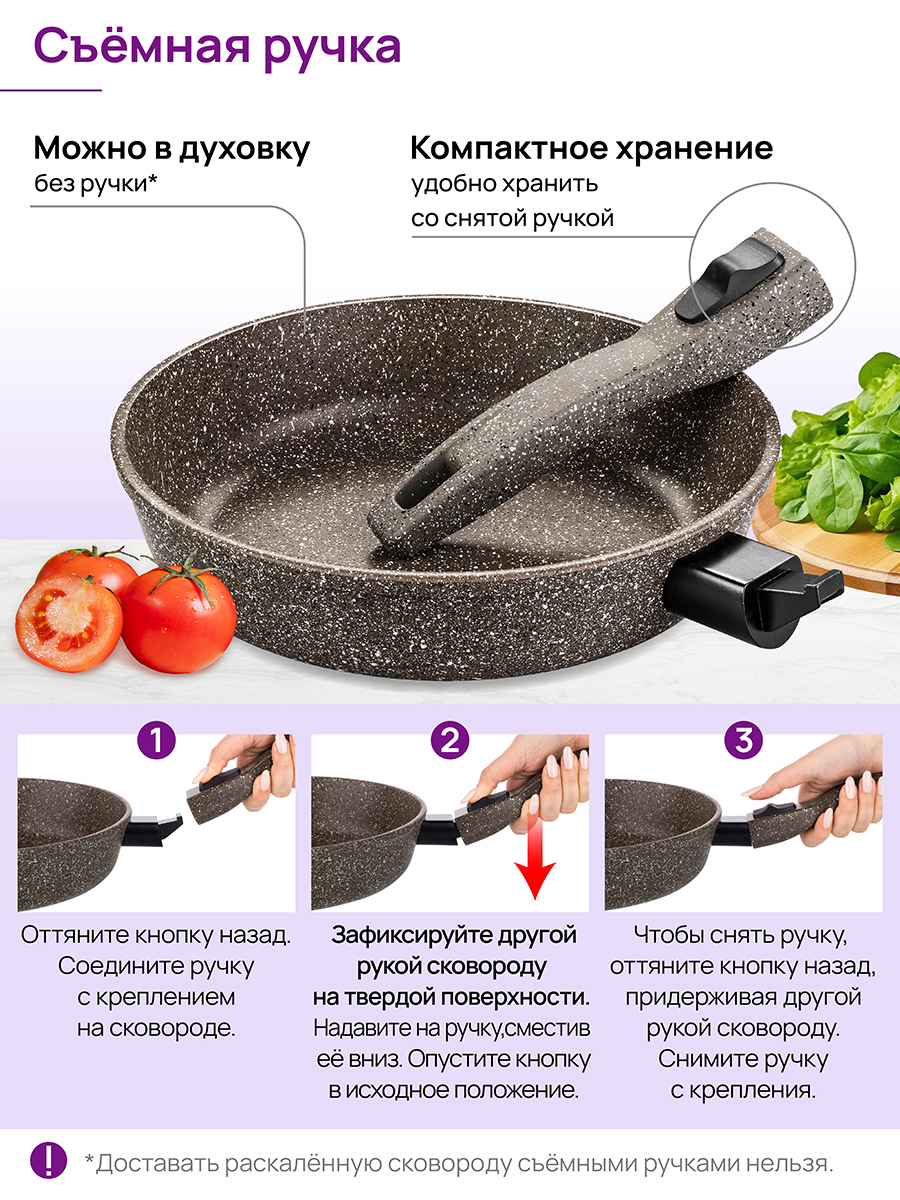 Съёмная ручка

Можно в духовку
без ручки*

Компактное хранение
удобно хранить со снятой ручкой

1

Оттяните кнопку назад. Соедините ручку с креплением на сковороде.

2

Зафиксируйте другой рукой сковороду на твердой поверхности. Надавите на ручку,сместив её вниз. Опустите кнопку в исходное положение.

3

Чтобы снять ручку, оттяните кнопку назад, придерживая другой рукой сковороду. Снимите ручку с крепления.

!

*Доставать раскалённую сковороду съёмными ручками нельзя.