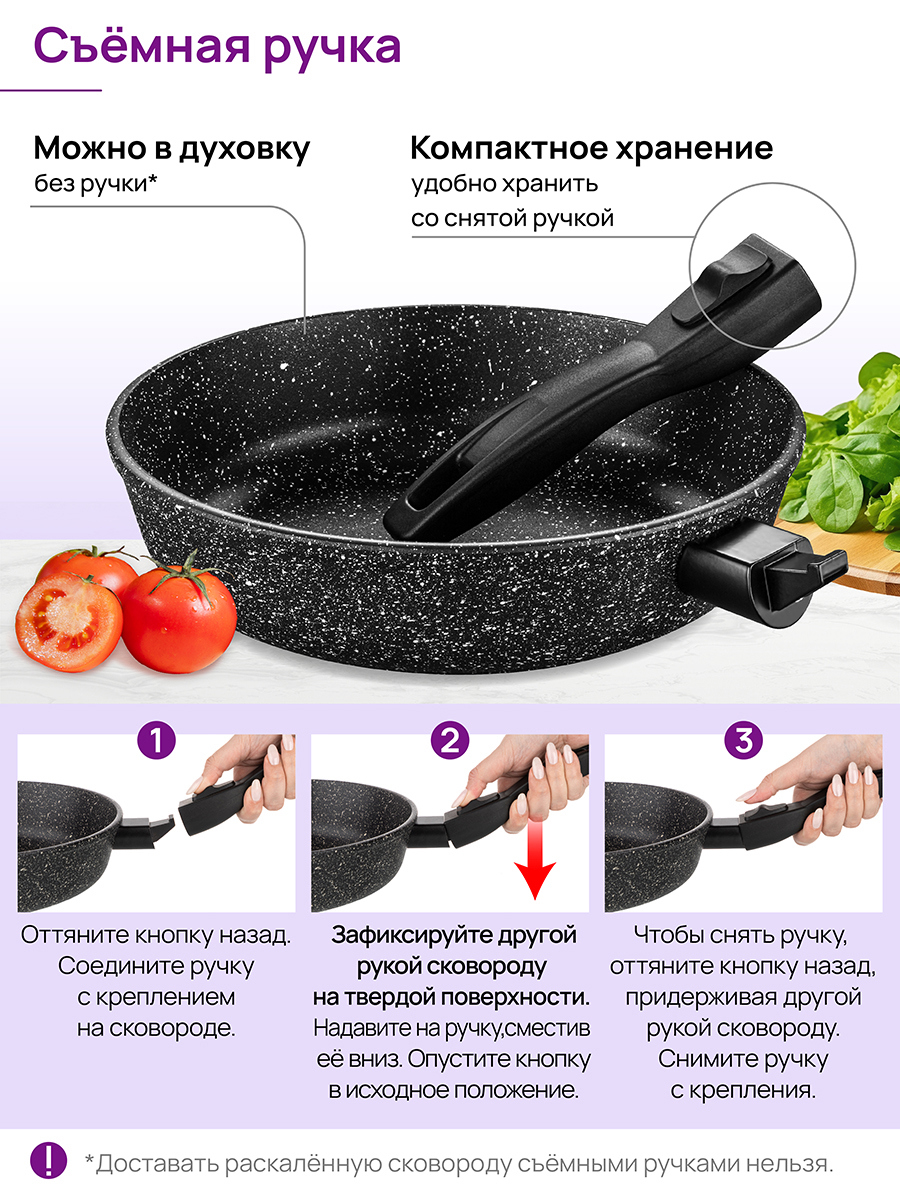 Съёмная ручка

Можно в духовку
без ручки*

Компактное хранение
удобно хранить
со снятой ручкой

1

Оттяните кнопку назад. Соедините ручку с креплением на сковороде.

2

Зафиксируйте другой рукой сковороду на твердой поверхности. Надавите на ручку,сместив её вниз. Опустите кнопку в исходное положение.

3

Чтобы снять ручку, оттяните кнопку назад, придерживая другой рукой сковороду. Снимите ручку с крепления.

!

*Доставать раскалённую сковороду съёмными ручками нельзя.