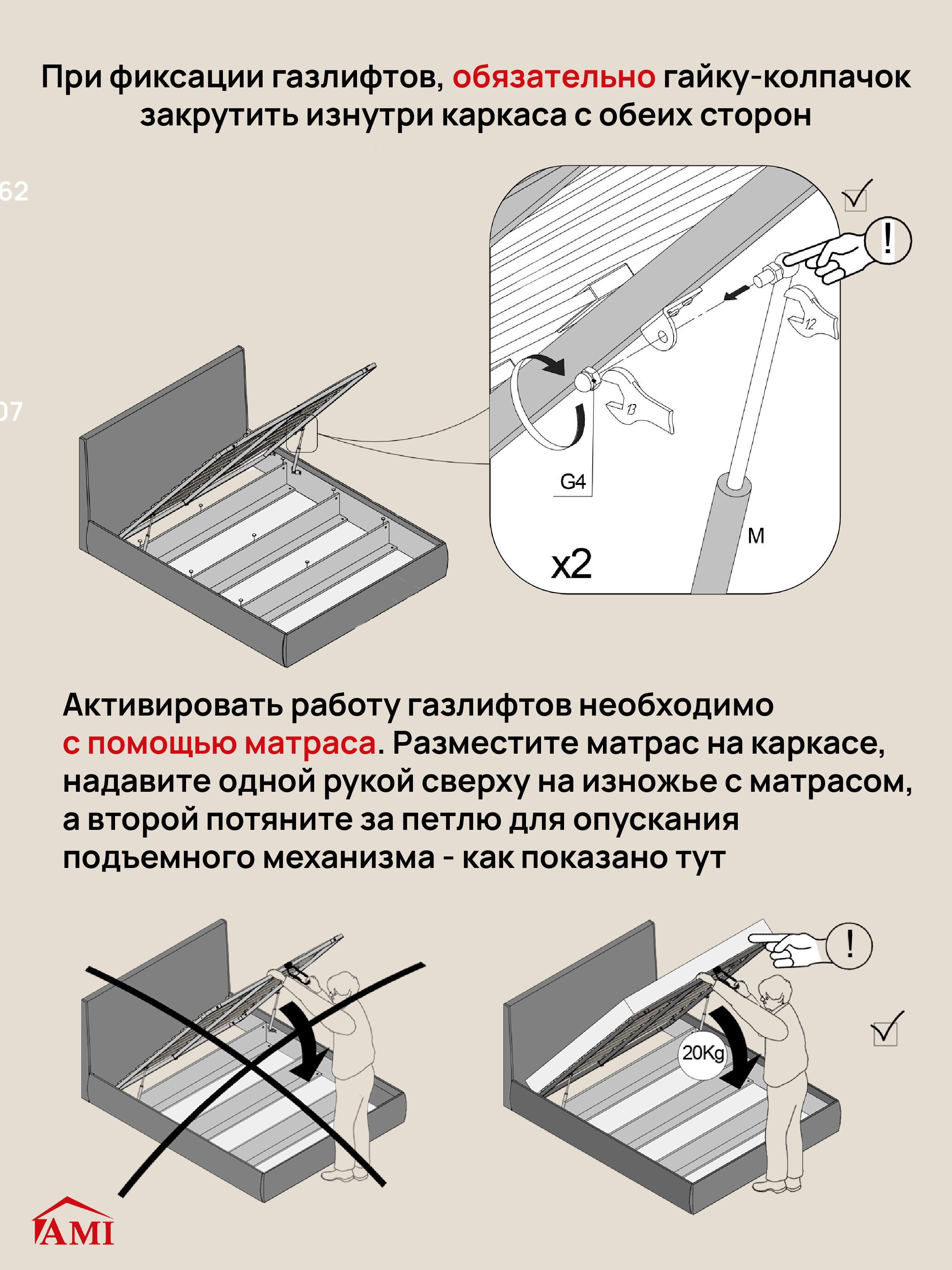 При фиксации газлифтов, обязательно гайку-колпачок закрутить изнутри каркаса с обеих сторон

62

07

!

12

13

G4

M

x2

Активировать работу газлифтов необходимо с помощью матраса. Разместите матрас на каркасе, надавите одной рукой сверху на изножье с матрасом, а второй потяните за петлю для опускания подъемного механизма - как показано тут

!

20Kg

AMI