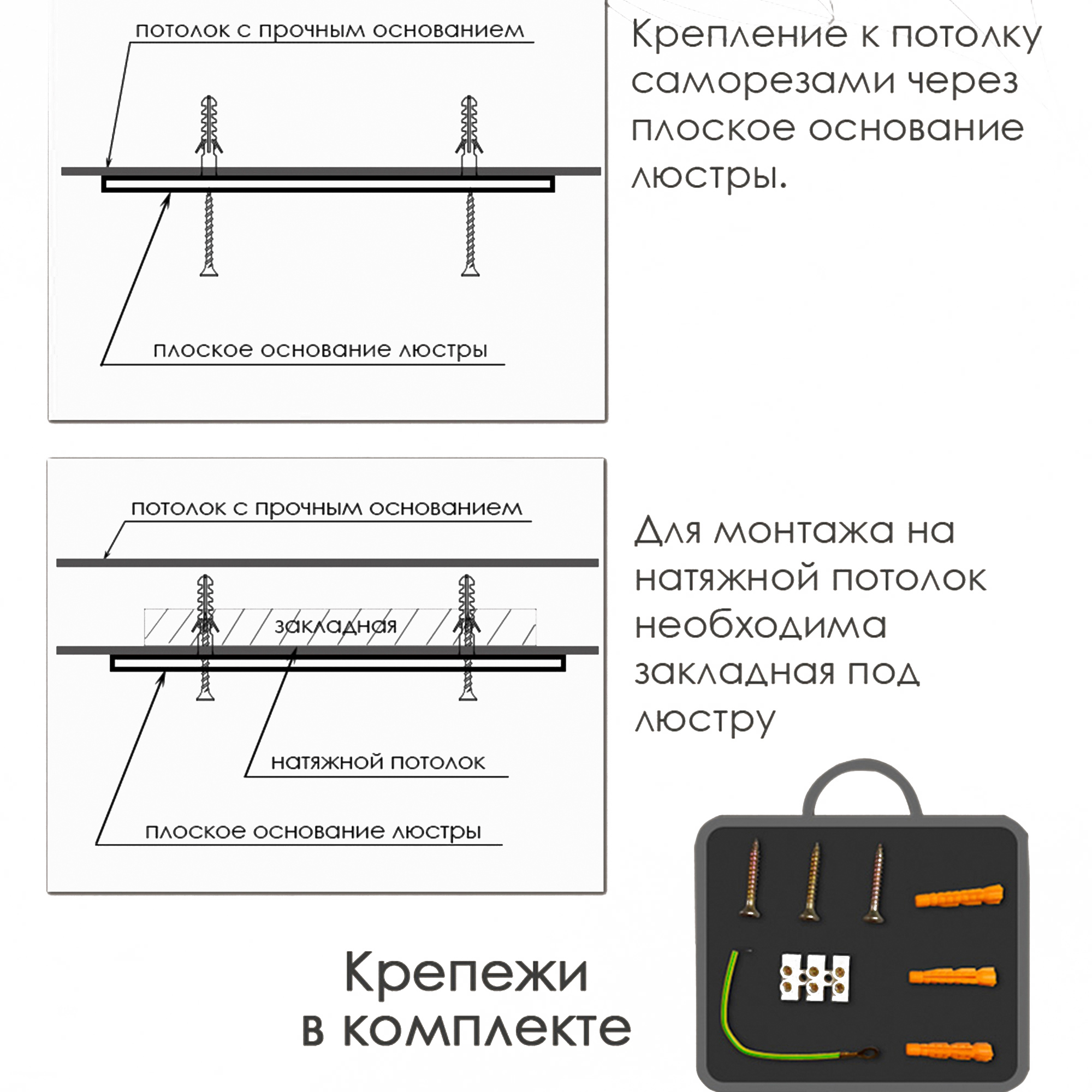 потолок с прочным основанием

плоское основание люстры

Крепление к потолку саморезами через плоское основание люстры.

потолок с прочным основанием

закладная

натяжной потолок

плоское основание люстры

Для монтажа на натяжной потолок необходима закладная под люстру

Крепежи в комплекте