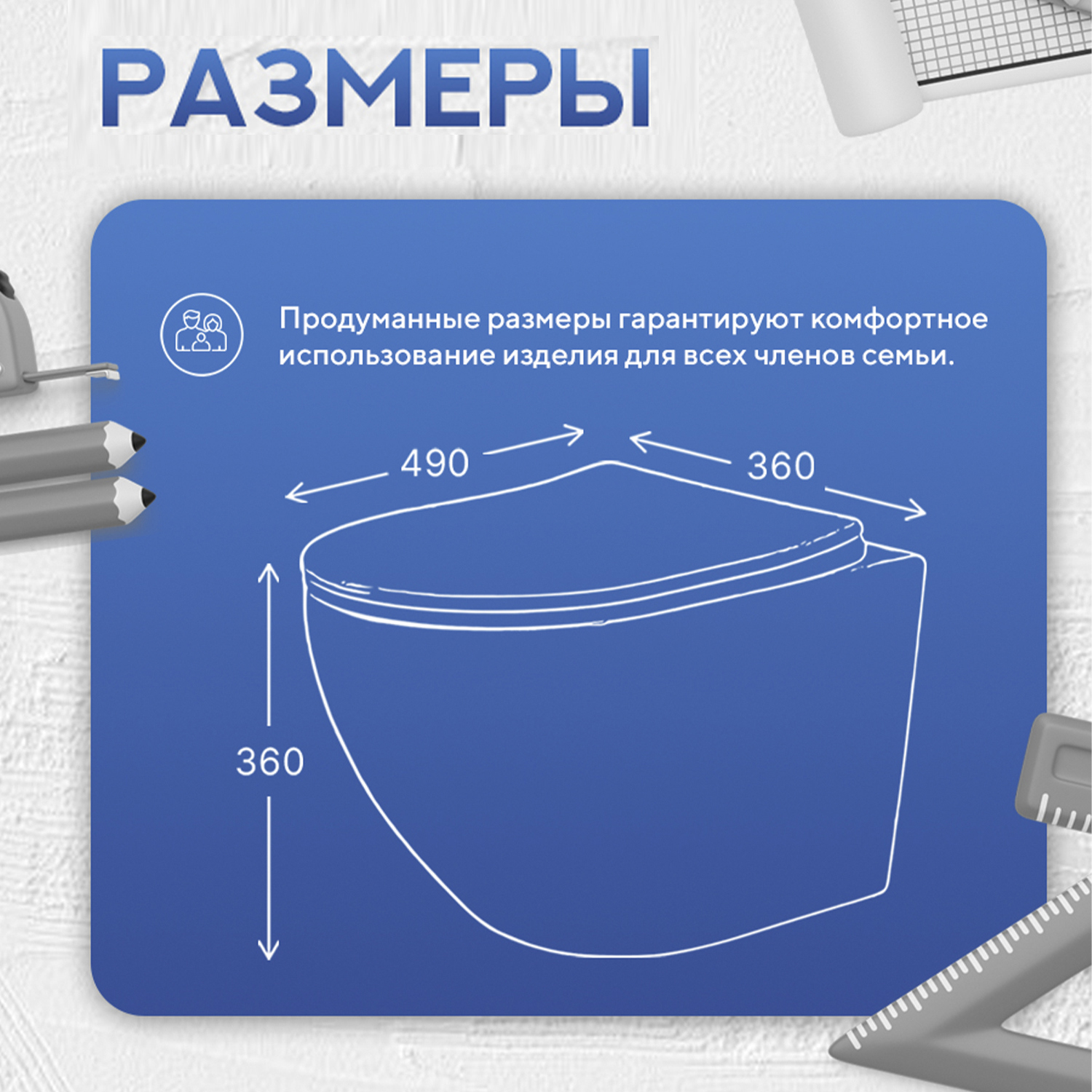 РАЗМЕРЫ

Продуманные размеры гарантируют комфортное использование изделия для всех членов семьи.

490

360

360