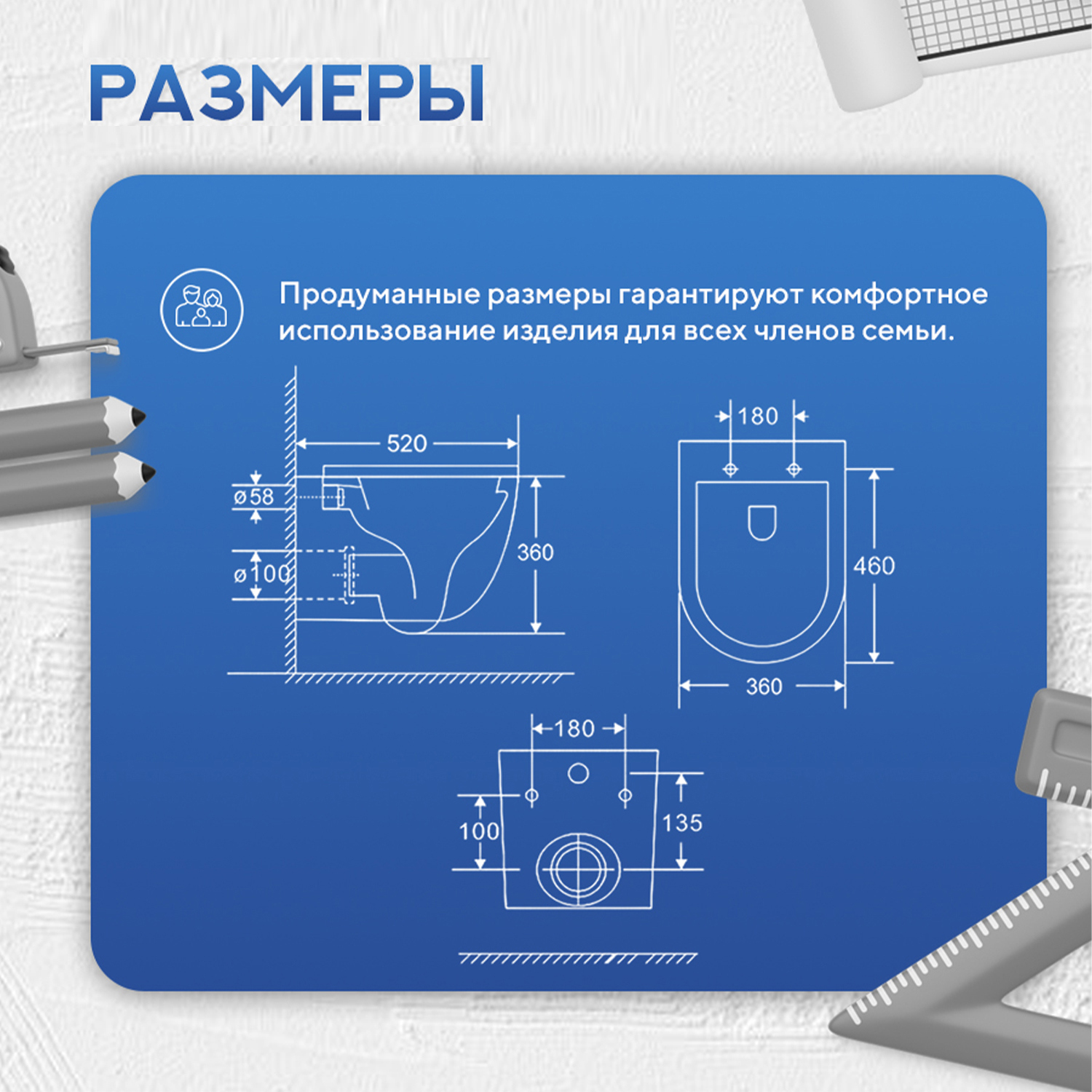 РАЗМЕРЫ

Продуманные размеры гарантируют комфортное использование изделия для всех членов семьи.

520
ø58
ø100
360
180
460
360
180
100
135