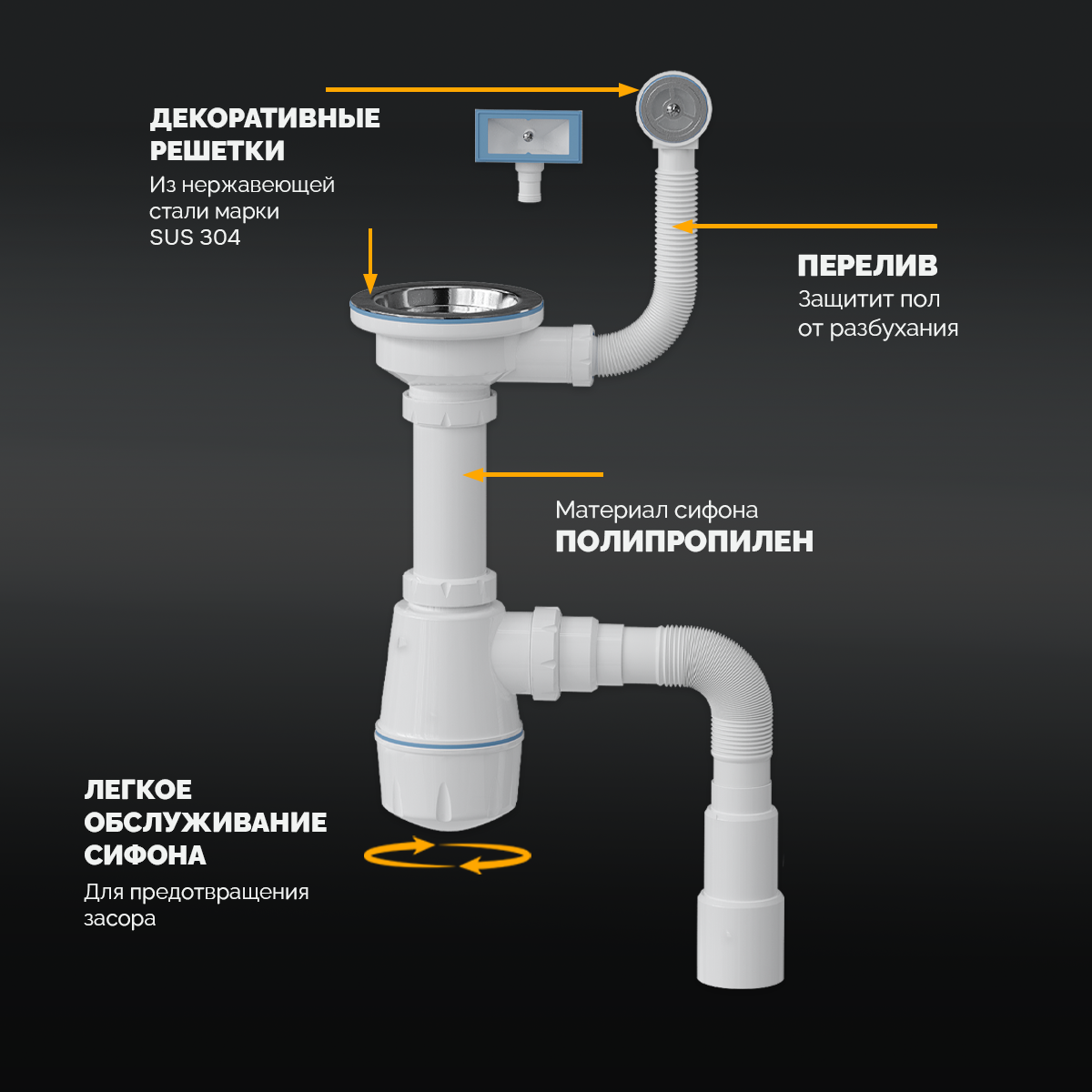 ДЕКОРАТИВНЫЕ РЕШЕТКИ

Из нержавеющей стали марки SUS 304

ПЕРЕЛИВ

Защитит пол от разбухания

Материал сифона

ПОЛИПРОПИЛЕН

ЛЕГКОЕ ОБСЛУЖИВАНИЕ СИФОНА

Для предотвращения засора