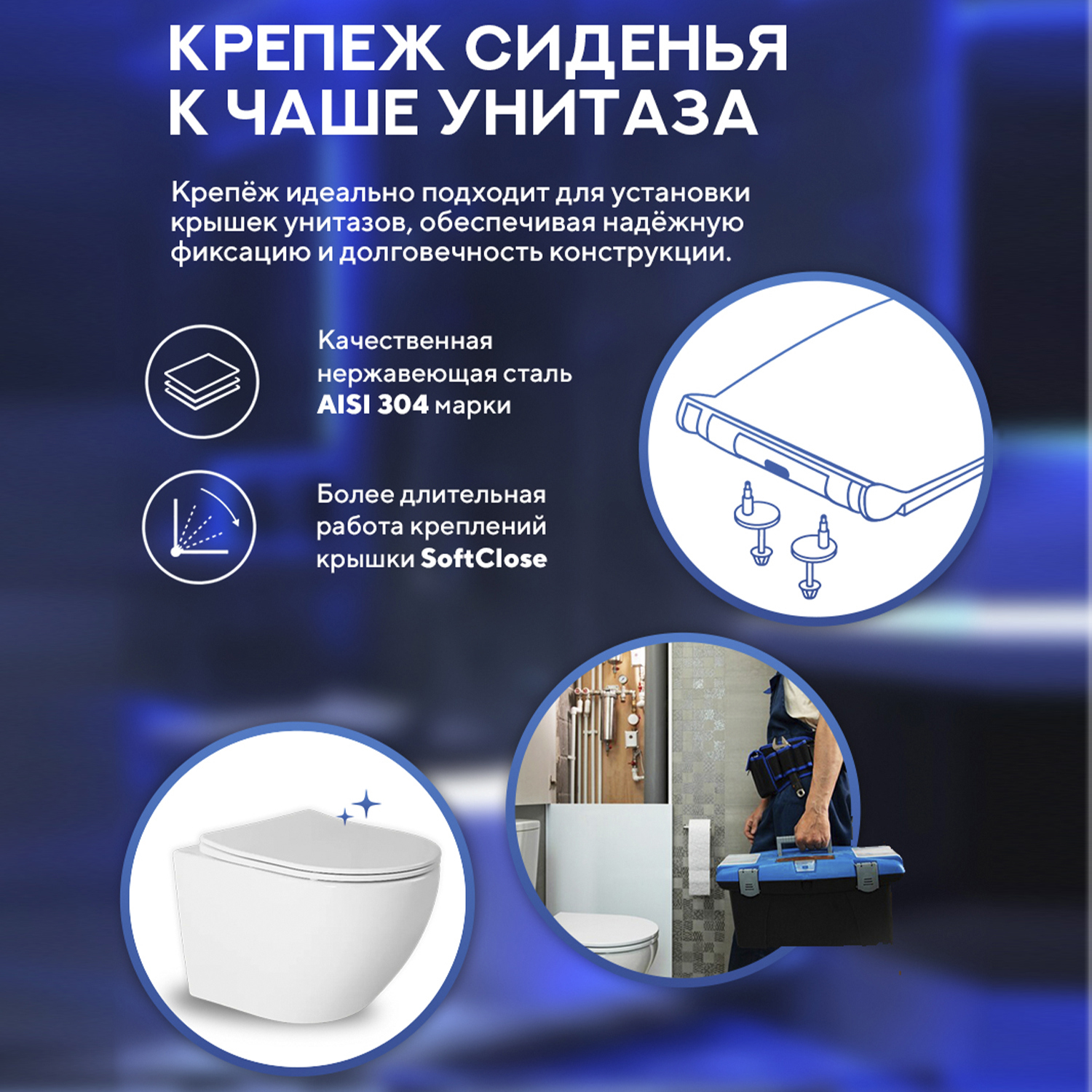 КРЕПЕЖ СИДЕНЬЯ К ЧАШЕ УНИТАЗА

Крепёж идеально подходит для установки крышек унитазов, обеспечивая надёжную фиксацию и долговечность конструкции.

Качественная нержавеющая сталь AISI 304 марки

Более длительная работа креплений крышки SoftClose