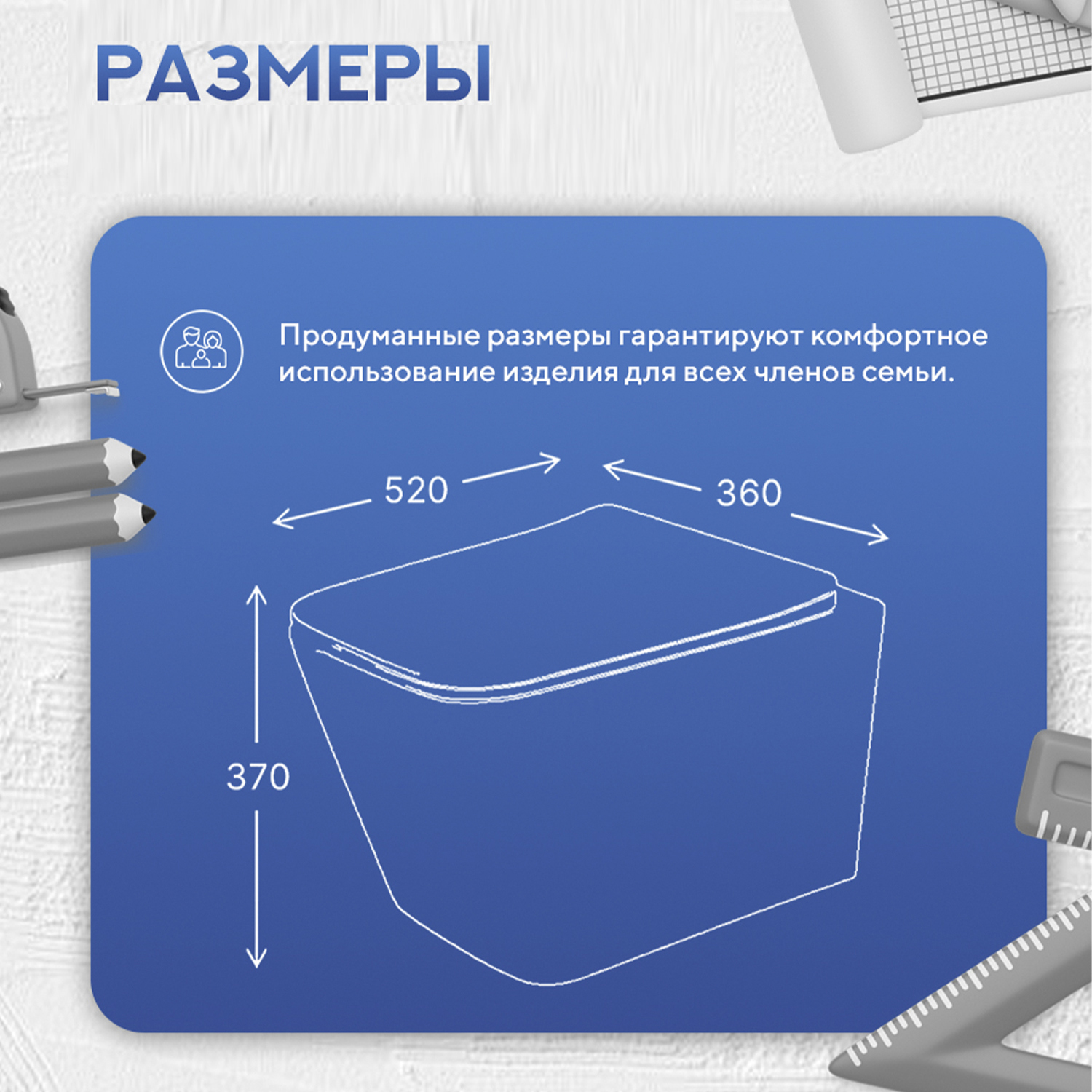 РАЗМЕРЫ

Продуманные размеры гарантируют комфортное использование изделия для всех членов семьи.

520

360

370