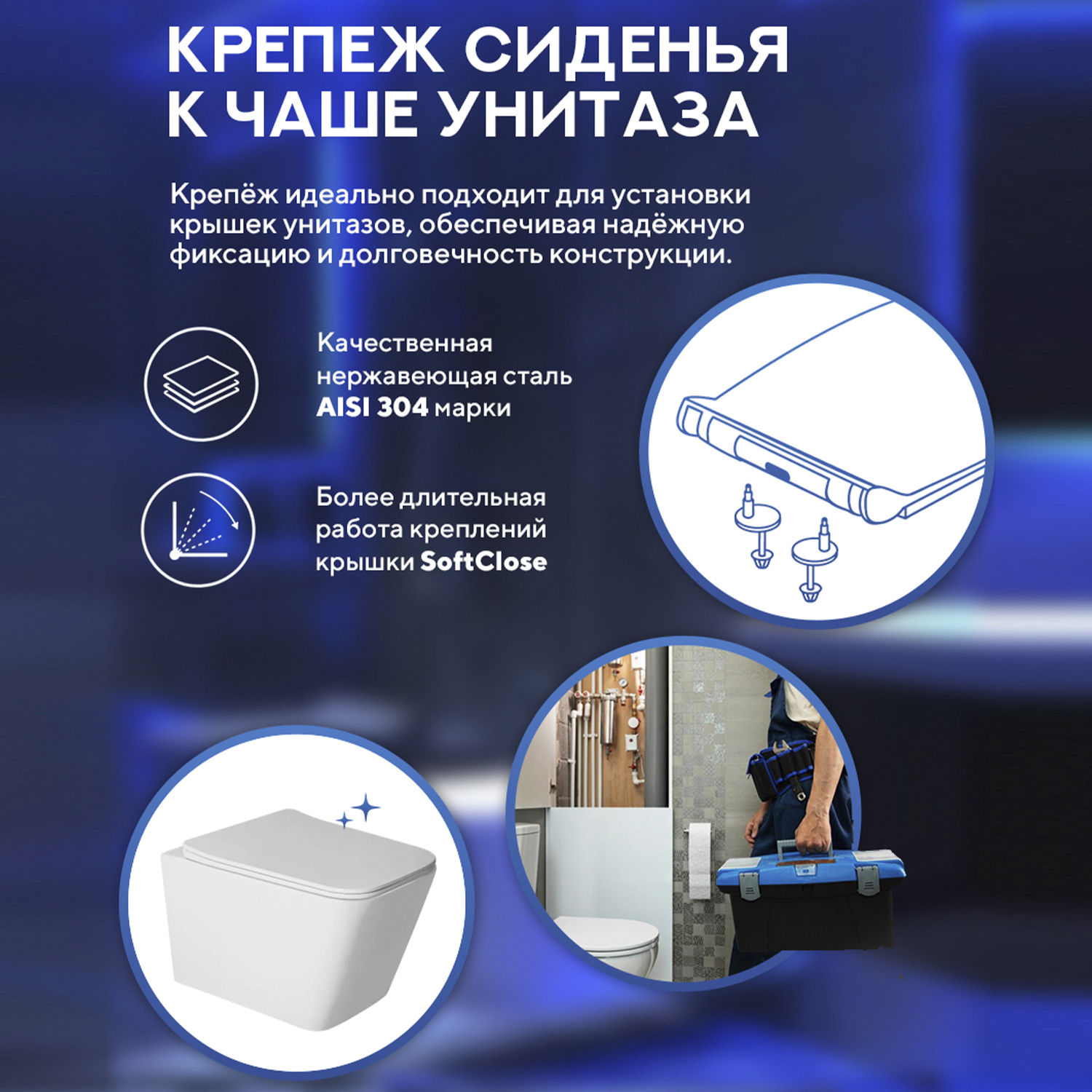 КРЕПЕЖ СИДЕНЬЯ К ЧАШЕ УНИТАЗА

Крепёж идеально подходит для установки крышек унитазов, обеспечивая надёжную фиксацию и долговечность конструкции.

Качественная нержавеющая сталь AISI 304 марки

Более длительная работа креплений крышки SoftClose