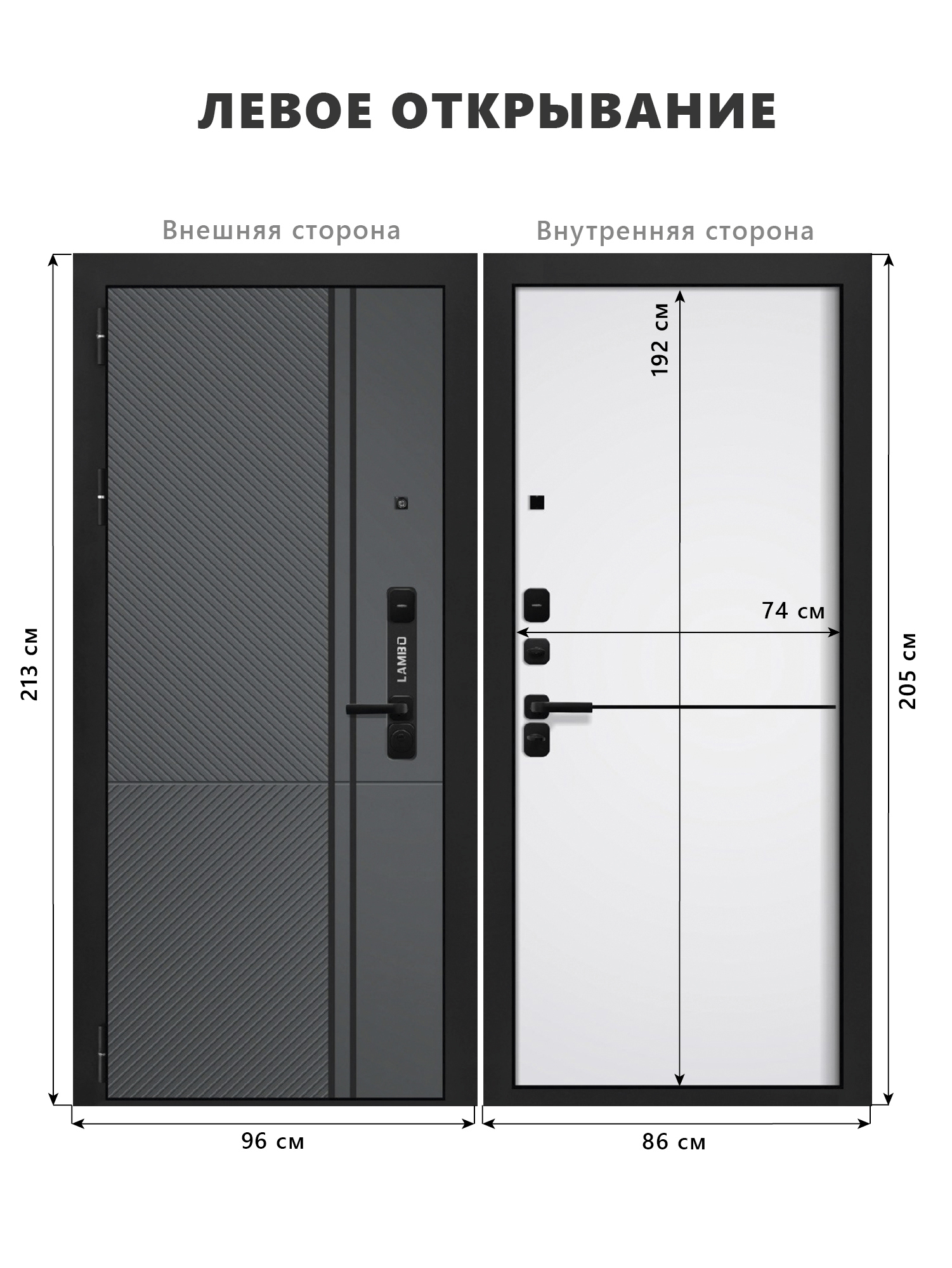 ЛЕВОЕ ОТКРЫВАНИЕ

Внешняя сторона

Внутренняя сторона

213 см

LAMBO

96 см

192 см

74 см

205 см

86 см