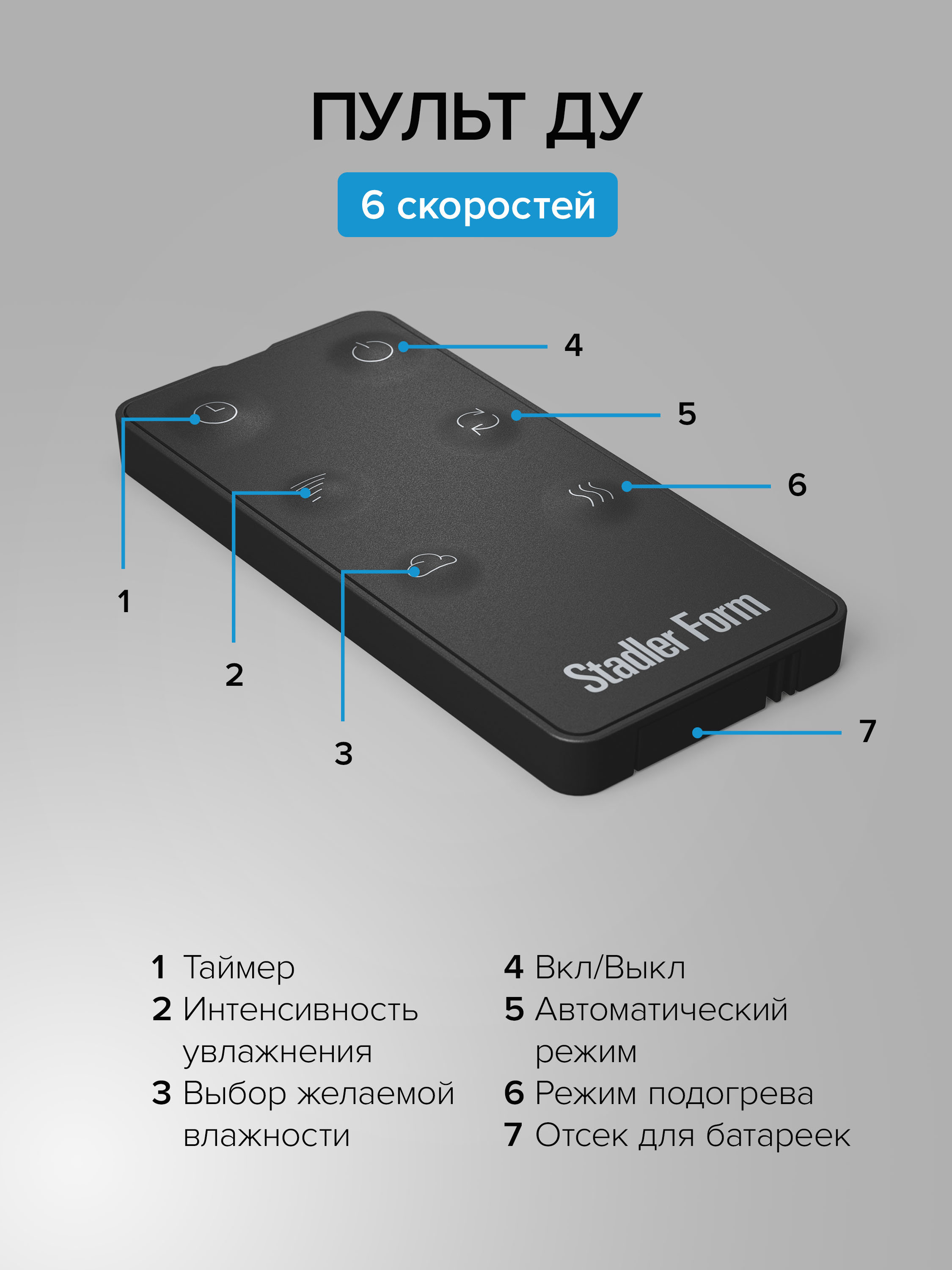 ПУЛЬТ ДУ

6 скоростей

4
5
6
1
2
3
7

Stadler Form

1 Таймер
2 Интенсивность увлажнения
3 Выбор желаемой влажности

4 Вкл/Выкл
5 Автоматический режим
6 Режим подогрева
7 Отсек для батареек